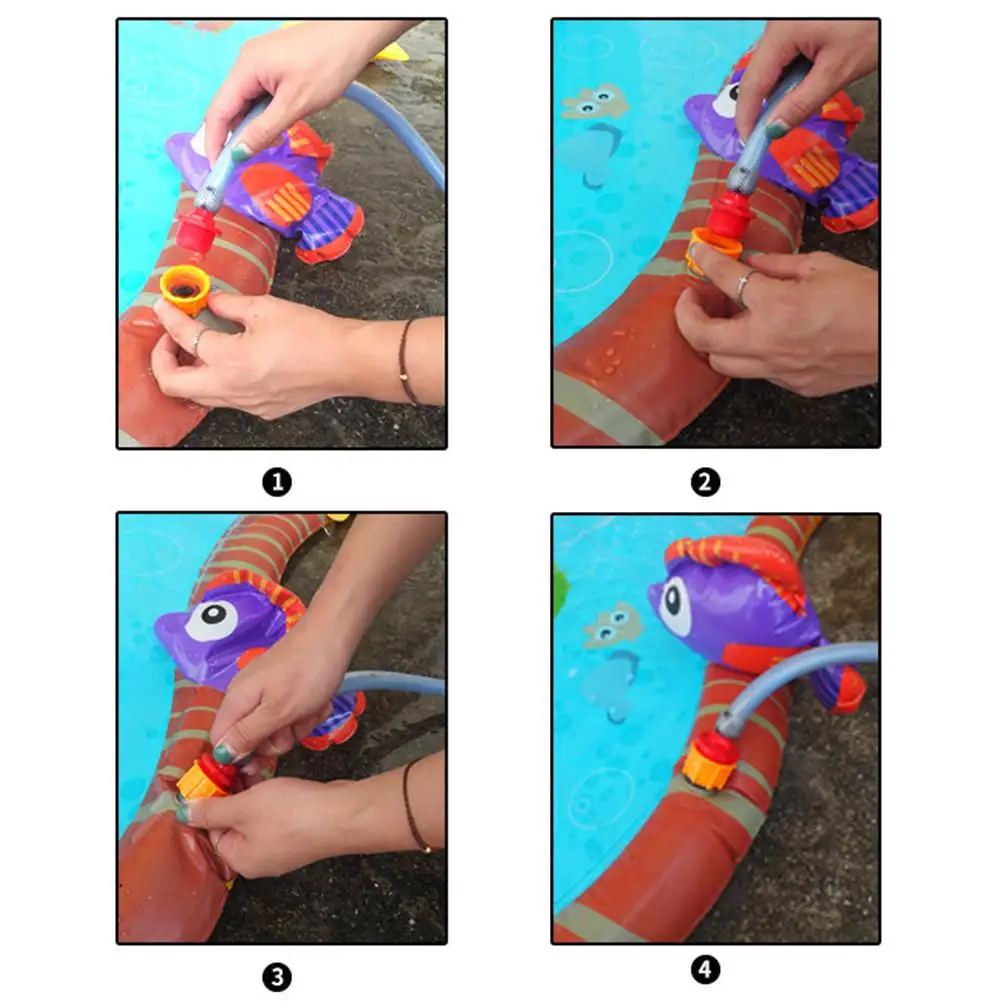 1

2

3

4