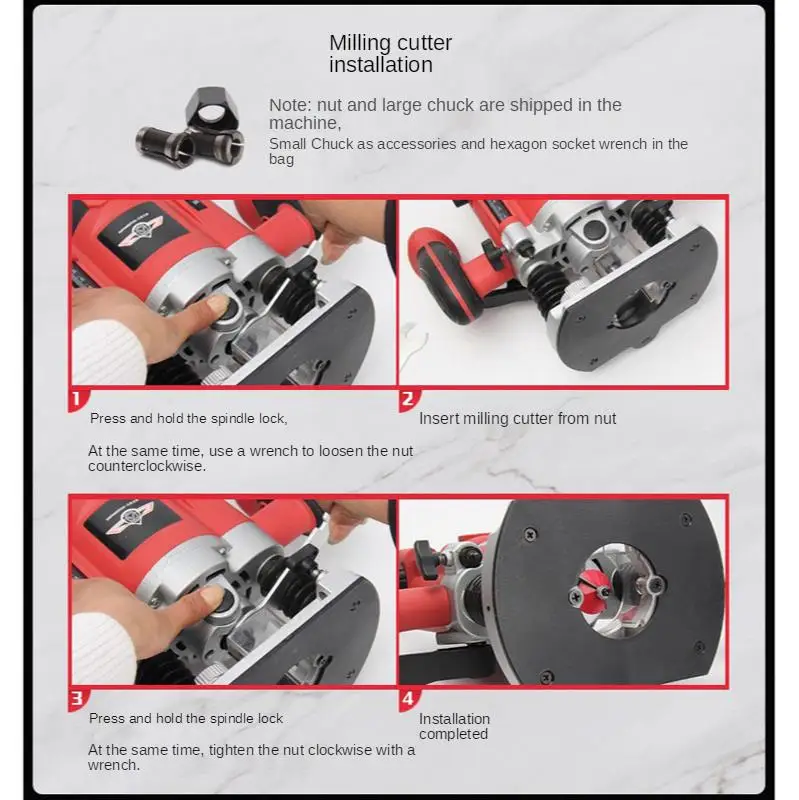 Milling cutter installation

Note: nut and large chuck are shipped in the machine,
Small Chuck as accessories and hexagon socket wrench in the bag

1
Press and hold the spindle lock,

At the same time, use a wrench to loosen the nut counterclockwise.

2
Insert milling cutter from nut

3
Press and hold the spindle lock

At the same time, tighten the nut clockwise with a wrench.

4
Installation completed