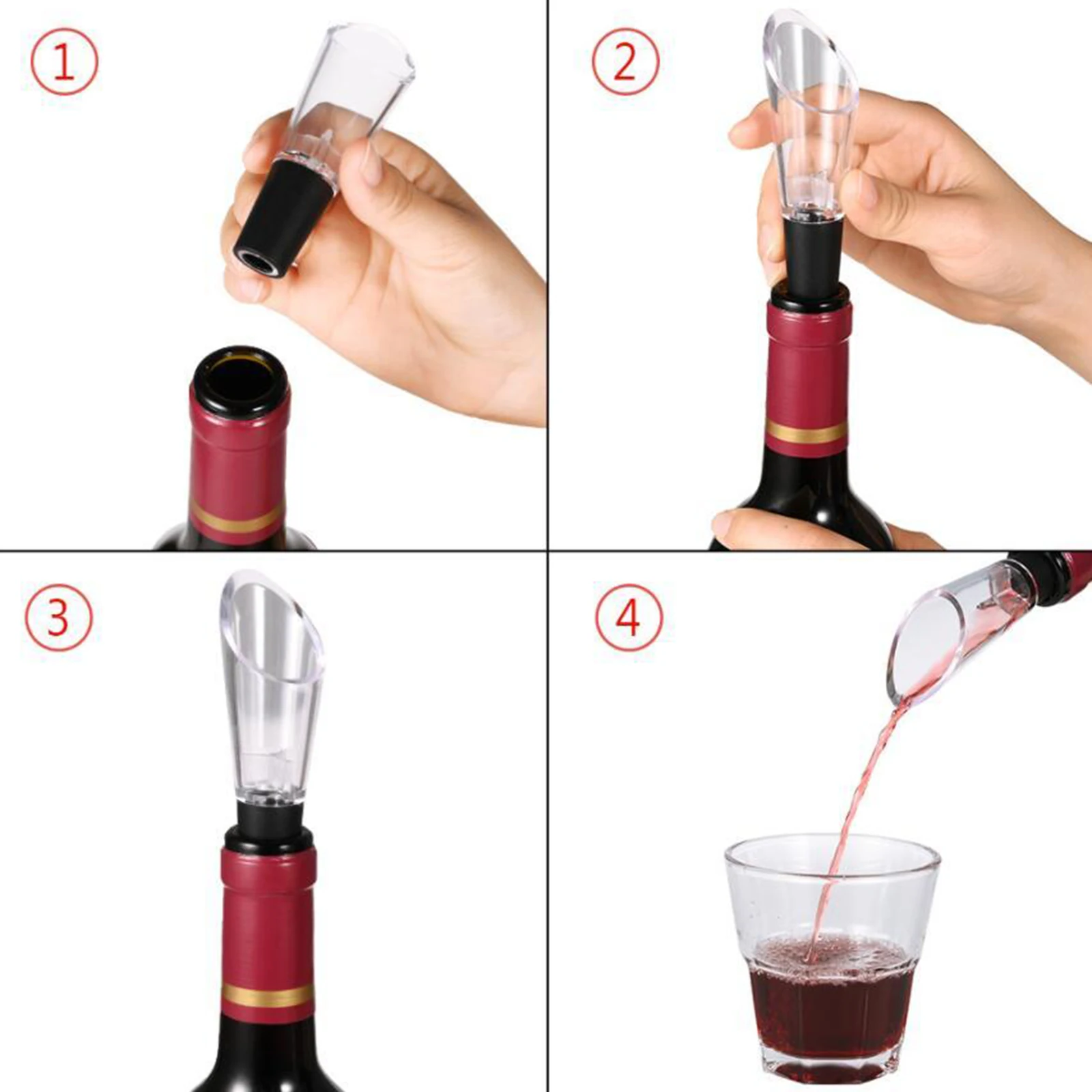 1

2

3

4