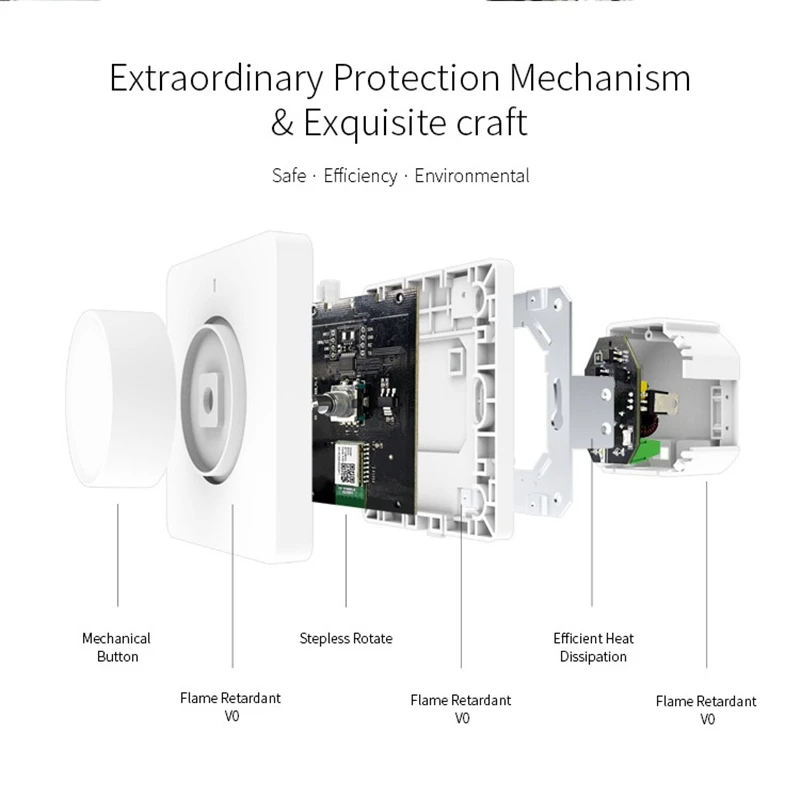 Extraordinary Protection Mechanism
& Exquisite craft

Safe · Efficiency · Environmental

Mechanical Button

Flame Retardant V0

Stepless Rotate

Flame Retardant V0

Efficient Heat Dissipation

Flame Retardant V0