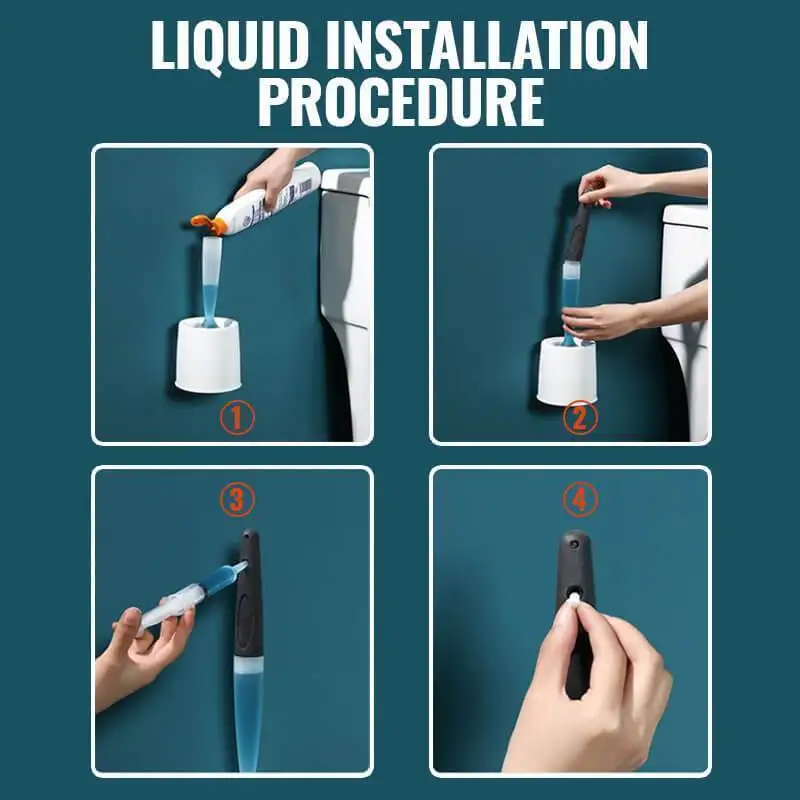 LIQUID INSTALLATION PROCEDURE

①

②

③

④