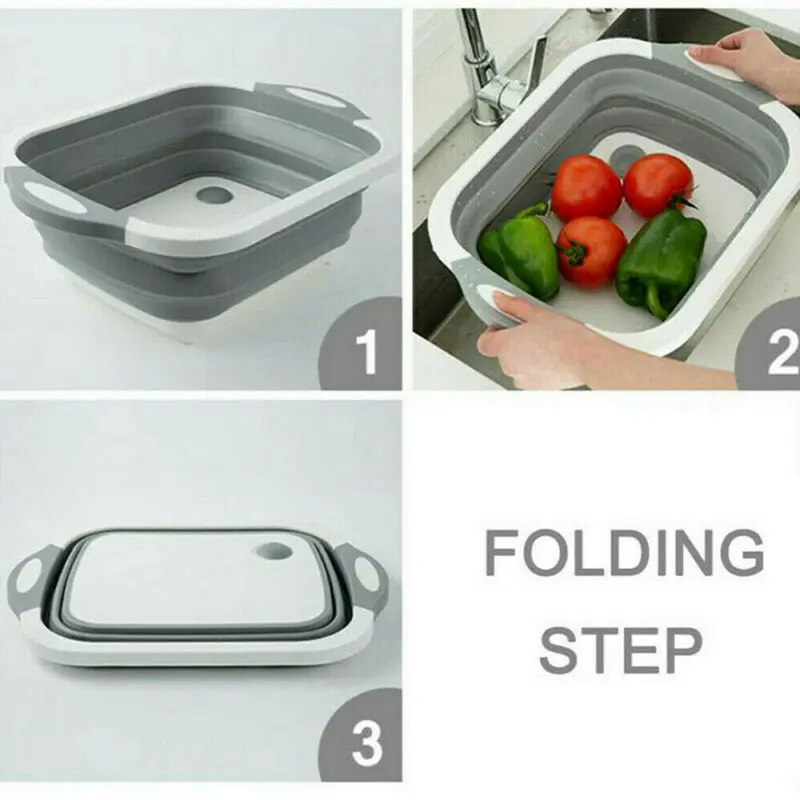 1

2

3

FOLDING STEP