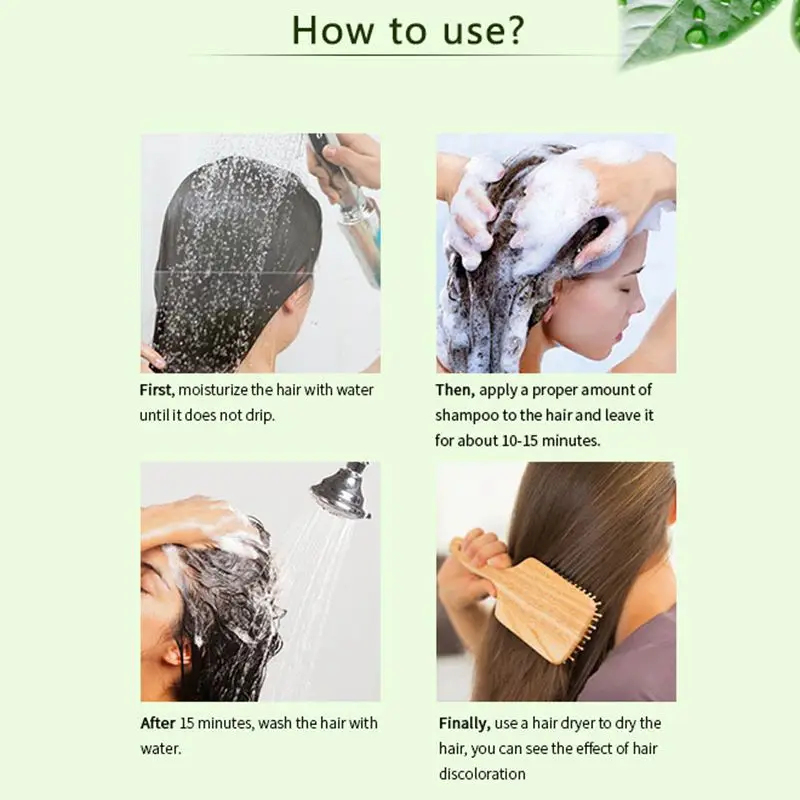 How to use?

First, moisturize the hair with water until it does not drip.

Then, apply a proper amount of shampoo to the hair and leave it for about 10-15 minutes.

After 15 minutes, wash the hair with water.

Finally, use a hair dryer to dry the hair, you can see the effect of hair discoloration