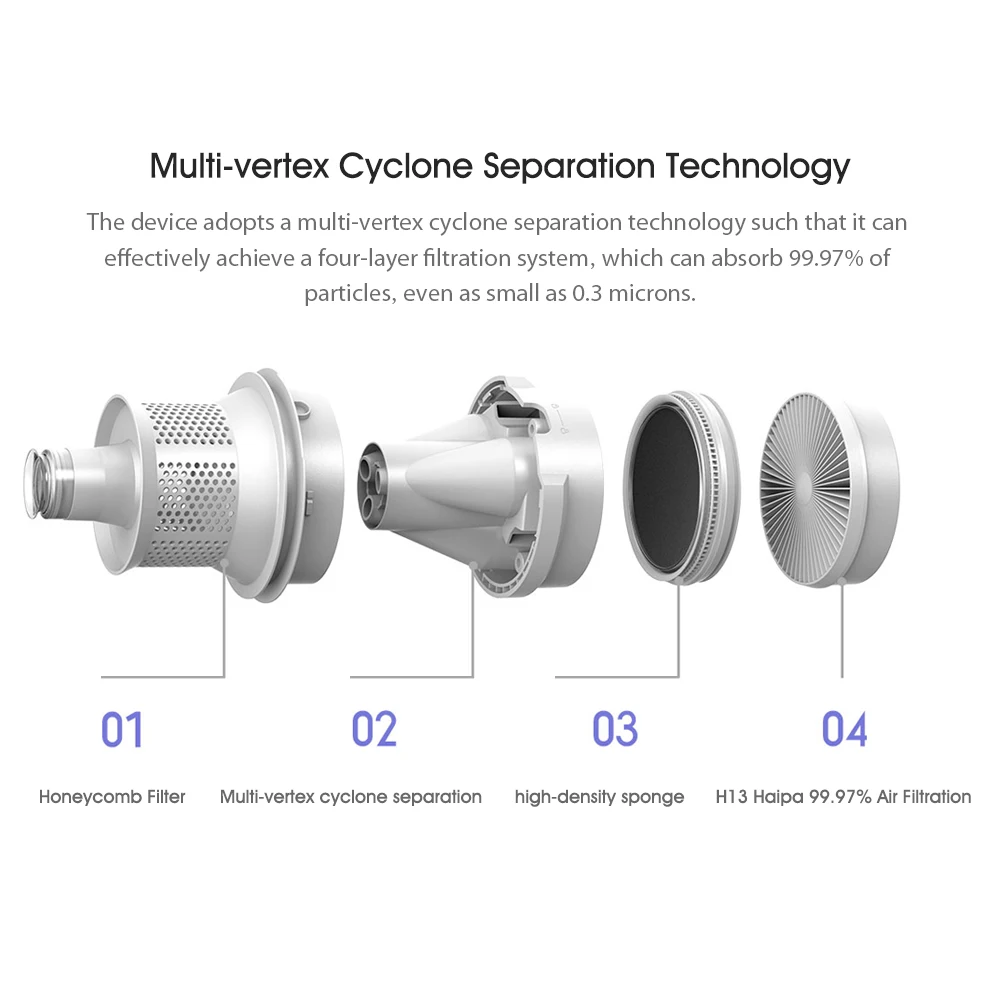 Multi-vertex Cyclone Separation Technology

The device adopts a multi-vertex cyclone separation technology such that it can effectively achieve a four-layer filtration system, which can absorb 99.97% of particles, even as small as 0.3 microns.

01
Honeycomb Filter

02
Multi-vertex cyclone separation

03
high-density sponge

04
H13 Haipa 99.97% Air Filtration