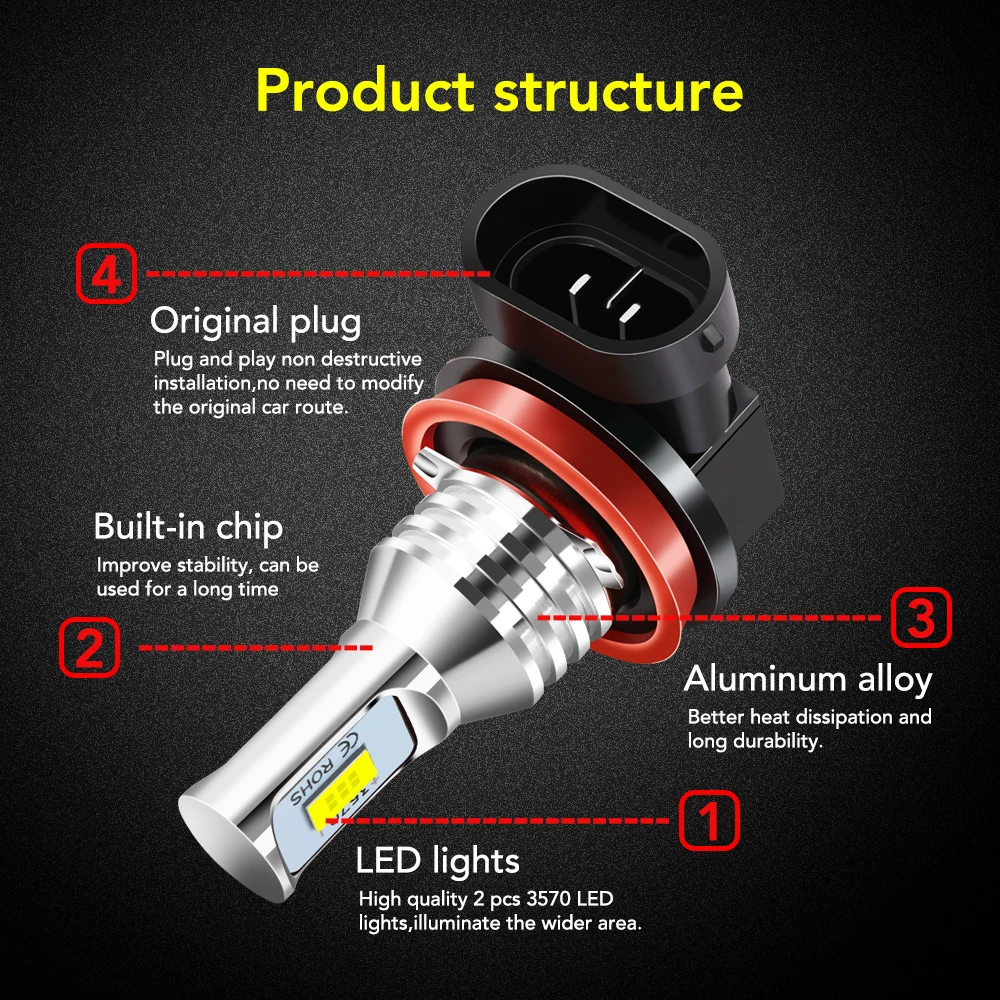 Product structure

4

Original plug

Plug and play non destructive installation,no need to modify the original car route.

Built-in chip

Improve stability, can be used for a long time

2

3

Aluminum alloy

Better heat dissipation and long durability.

CE ROHS

1

LED lights

High quality 2 pcs 3570 LED lights,illuminate the wider area.