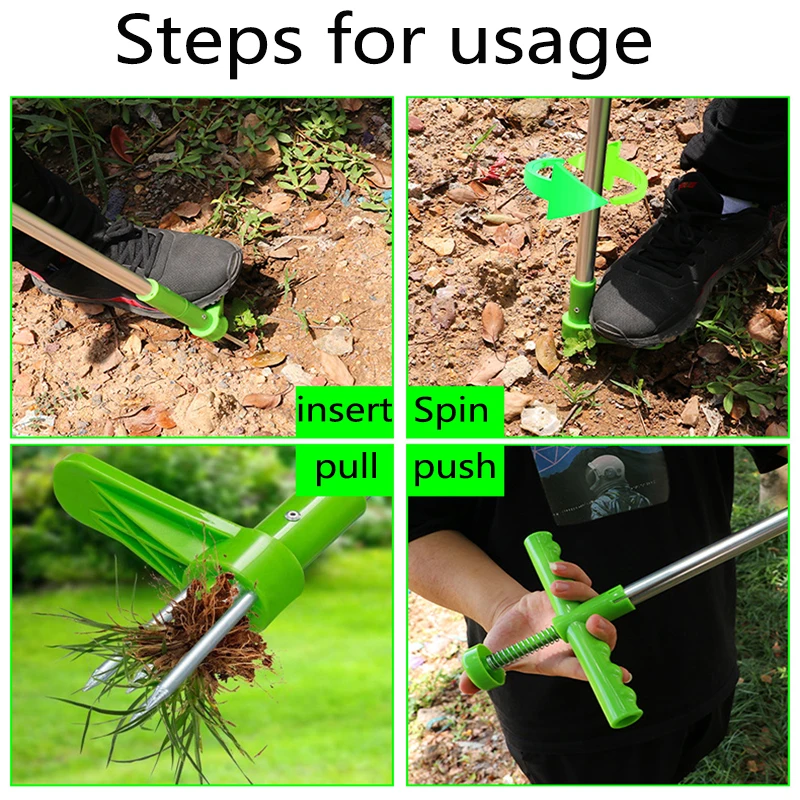 Steps for usage

insert

Spin

pull

push