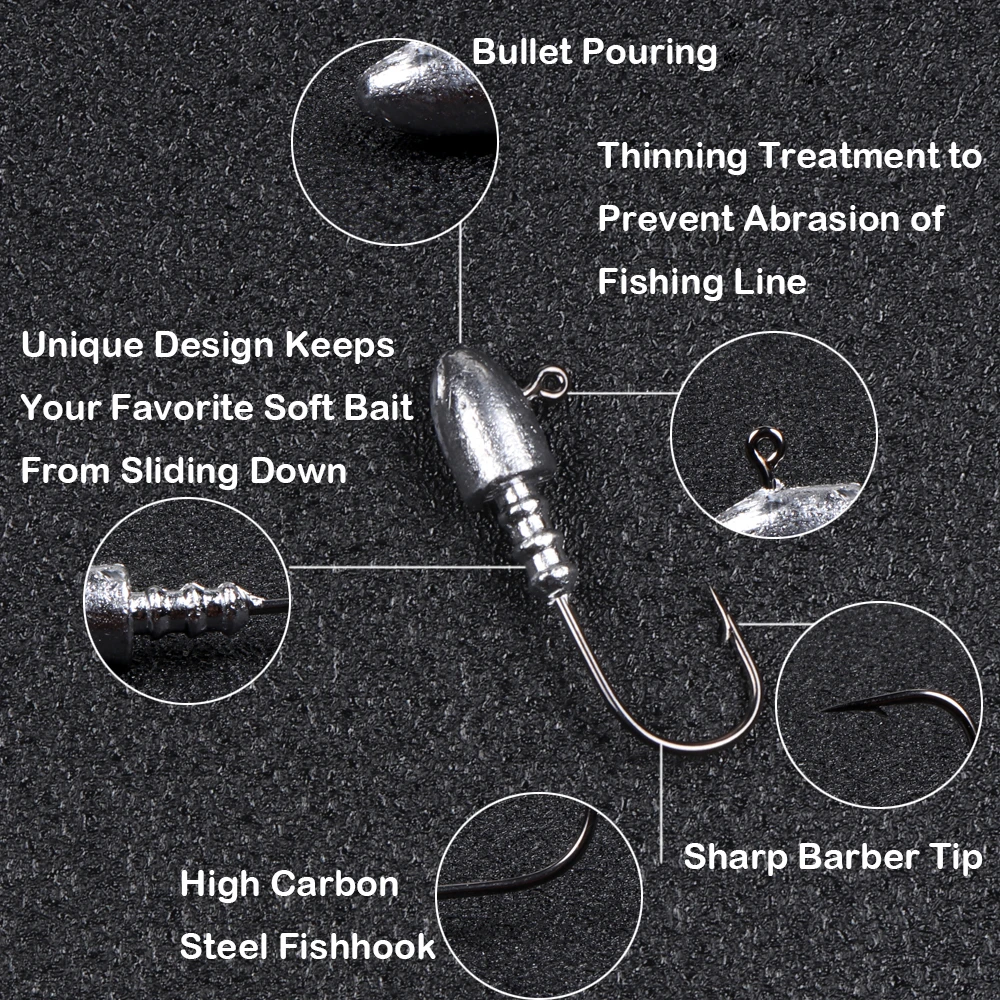 Bullet Pouring

Thinning Treatment to Prevent Abrasion of Fishing Line

Unique Design Keeps Your Favorite Soft Bait From Sliding Down

Sharp Barber Tip

High Carbon Steel Fishhook