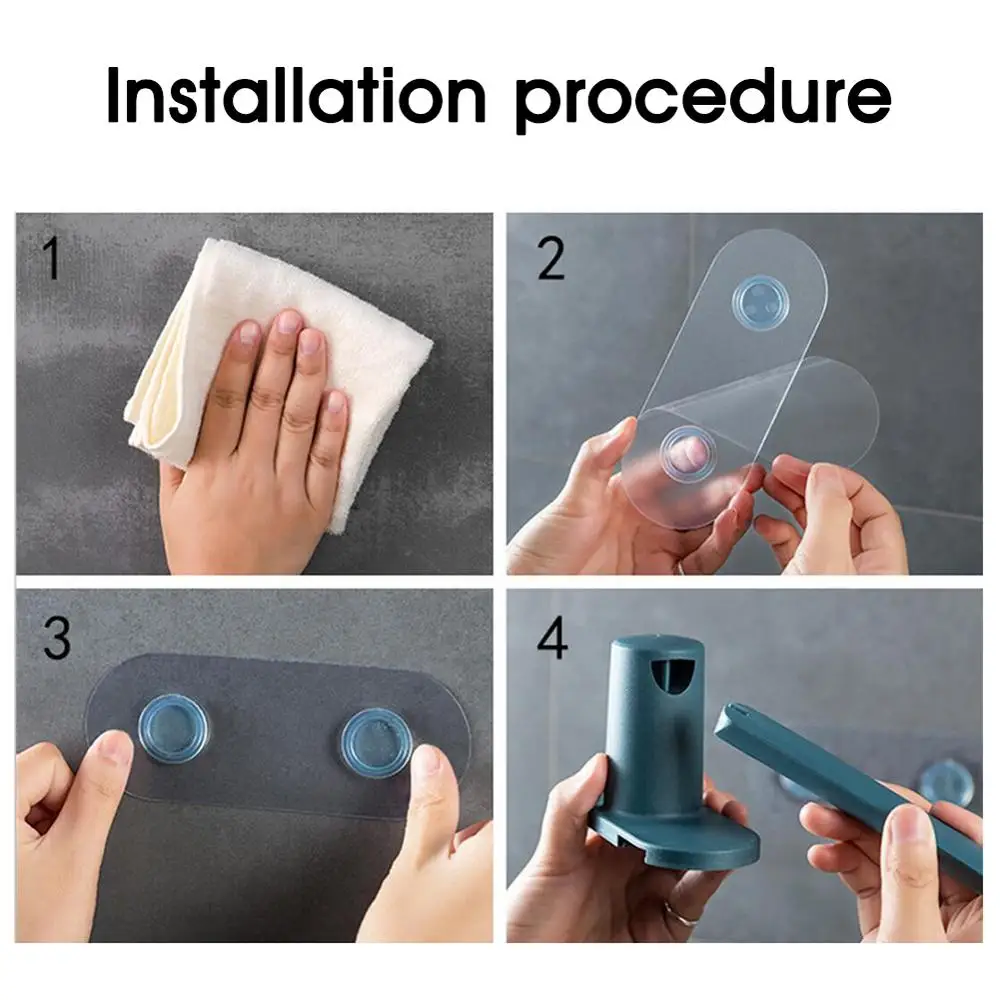 Installation procedure

1

2

3

4