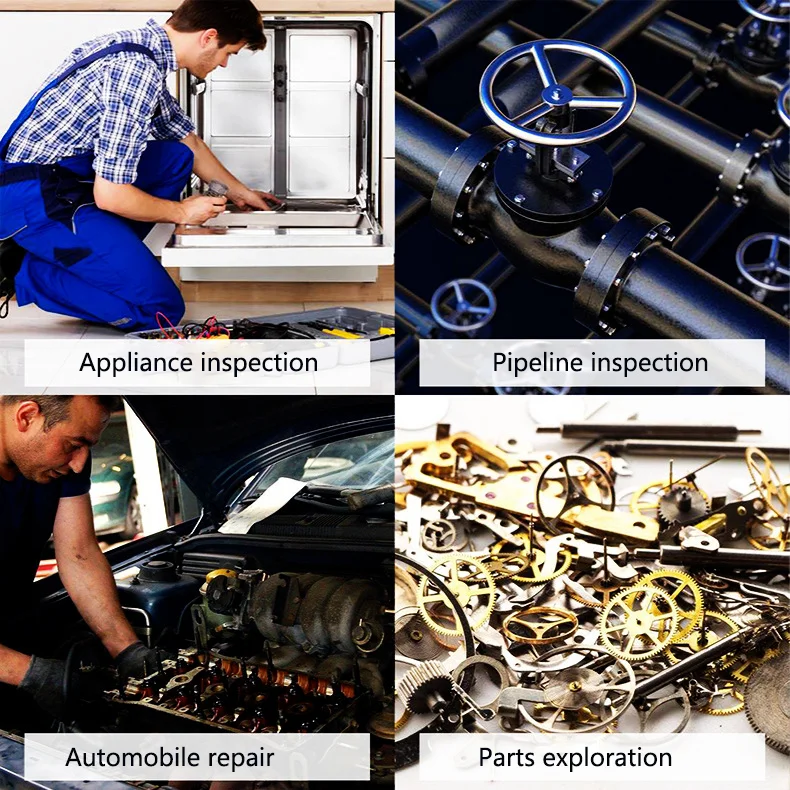 Appliance inspection

Pipeline inspection

Automobile repair

Parts exploration