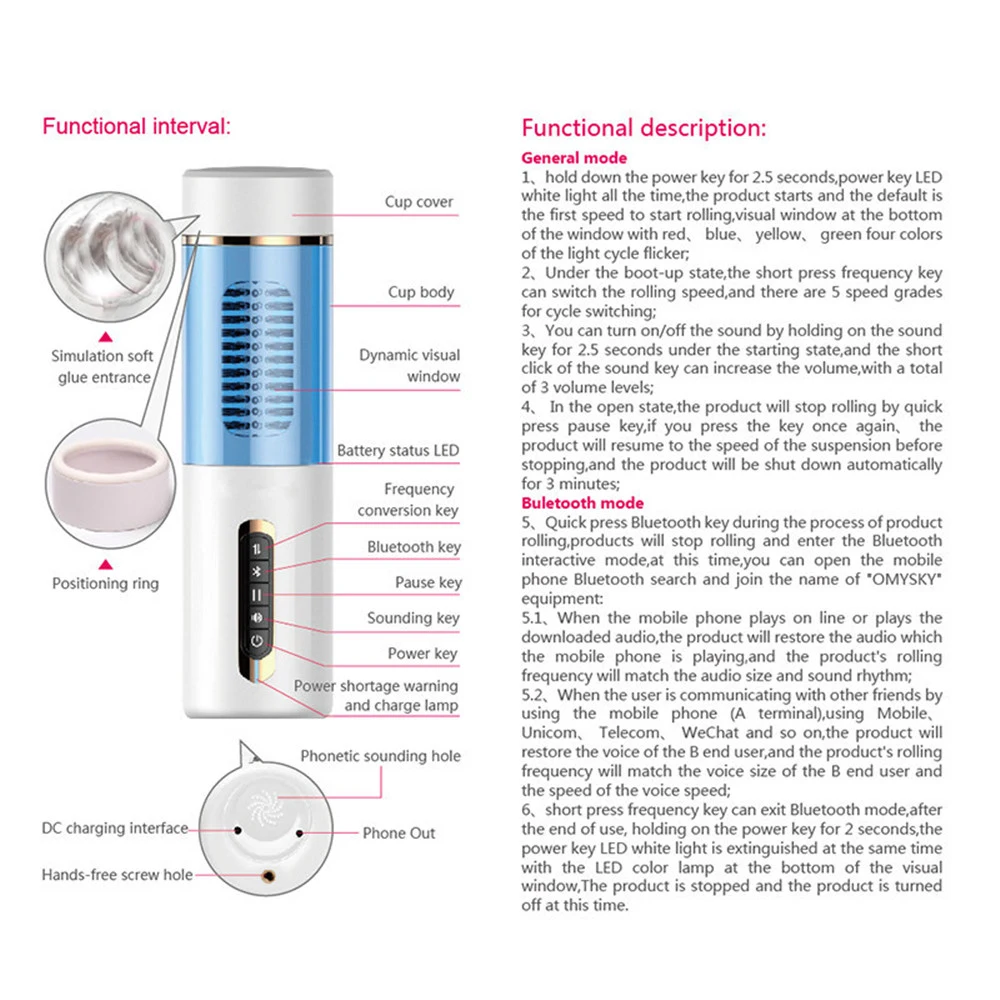 Functional interval:

Simulation soft glue entrance

Positioning ring

Cup cover

Cup body

Dynamic visual window

Battery status LED

Frequency conversion key

Bluetooth key

Pause key

Sounding key

Power key

Power shortage warning and charge lamp

Phonetic sounding hole

DC charging interface

Phone Out

Hands-free screw hole

Functional description:

General mode
1、hold down the power key for 2.5 seconds,power key LED white light all the time,the product starts and the default is the first speed to start rolling,visual window at the bottom of the window with red、 blue、 yellow、 green four colors of the light cycle flicker;
2、Under the boot-up state,the short press frequency key can switch the rolling speed,and there are 5 speed grades for cycle switching;
3、You can turn on/off the sound by holding on the sound key for 2.5 seconds under the starting state,and the short click of the sound key can increase the volume,with a total of 3 volume levels;
4、 In the open state,the product will stop rolling by quick press pause key,if you press the key once again、 the product will resume to the speed of the suspension before stopping,and the product will be shut down automatically for 3 minutes;
Buletooth mode
5、Quick press Bluetooth key during the process of product rolling,products will stop rolling and enter the Bluetooth interactive mode,at this time,you can open the mobile phone Bluetooth search and join the name of "OMYSKY" equipment:
5.1、When the mobile phone plays on line or plays the downloaded audio,the product will restore the audio which the mobile phone is playing,and the product's rolling frequency will match the audio size and sound rhythm;
5.2、When the user is communicating with other friends by using the mobile phone (A terminal),using Mobile、 Unicom、 Telecom、 WeChat and so on,the product will restore the voice of the B end user,and the product's rolling frequency will match the voice size of the B end user and the speed of the voice speed;
6、short press frequency key can exit Bluetooth mode,after the end of use, holding on the power key for 2 seconds,the power key LED white light is extinguished at the same time with the LED color lamp at the bottom of the visual window,The product is stopped and the product is turned off at this time.