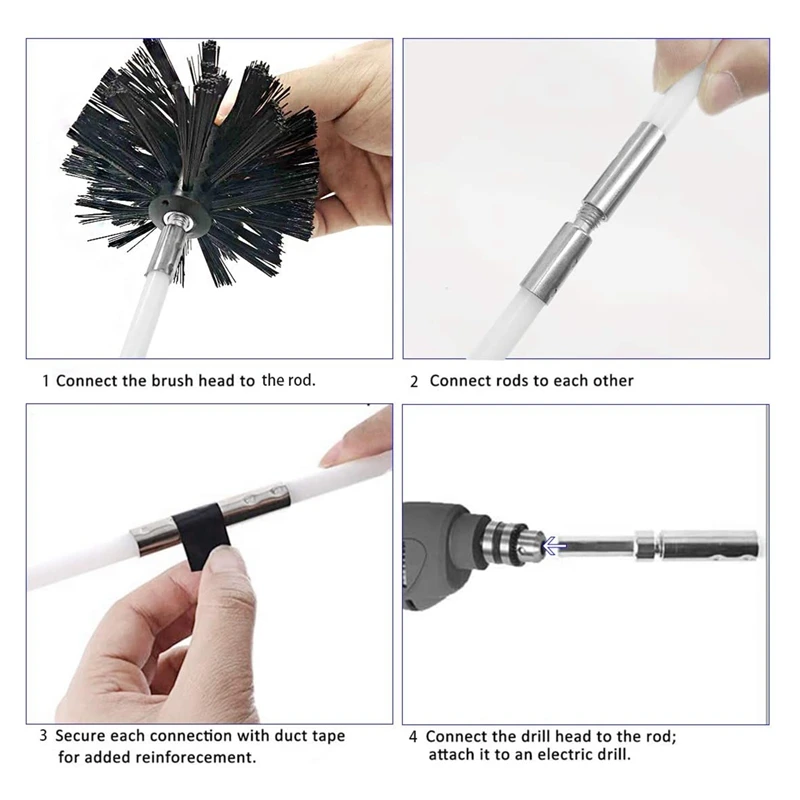 1 Connect the brush head to the rod.

2 Connect rods to each other

3 Secure each connection with duct tape for added reinforecement.

4 Connect the drill head to the rod; attach it to an electric drill.