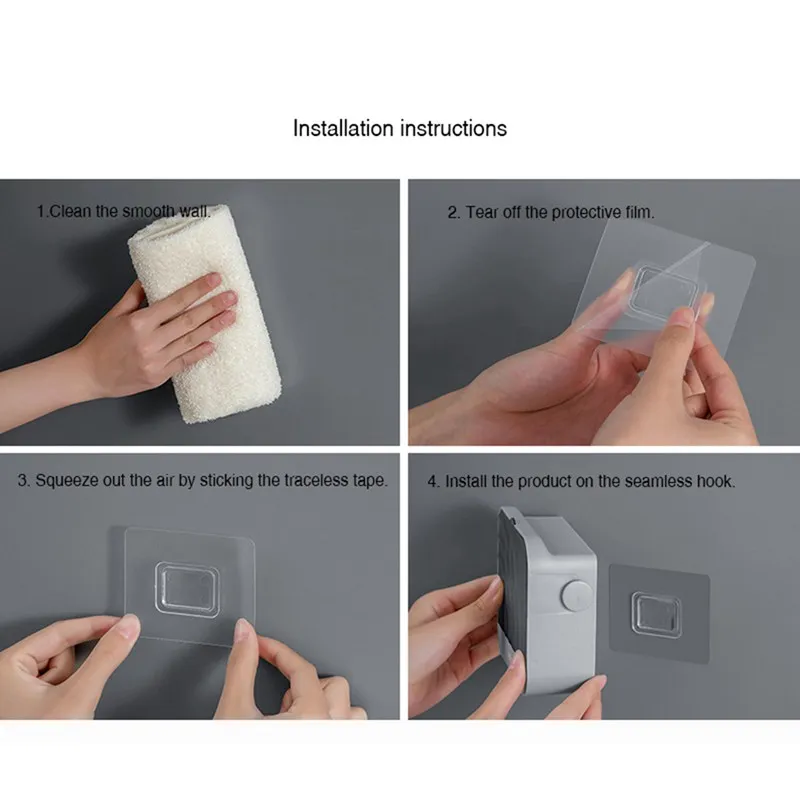 Installation instructions

1.Clean the smooth wall.

2. Tear off the protective film.

3. Squeeze out the air by sticking the traceless tape.

4. Install the product on the seamless hook.