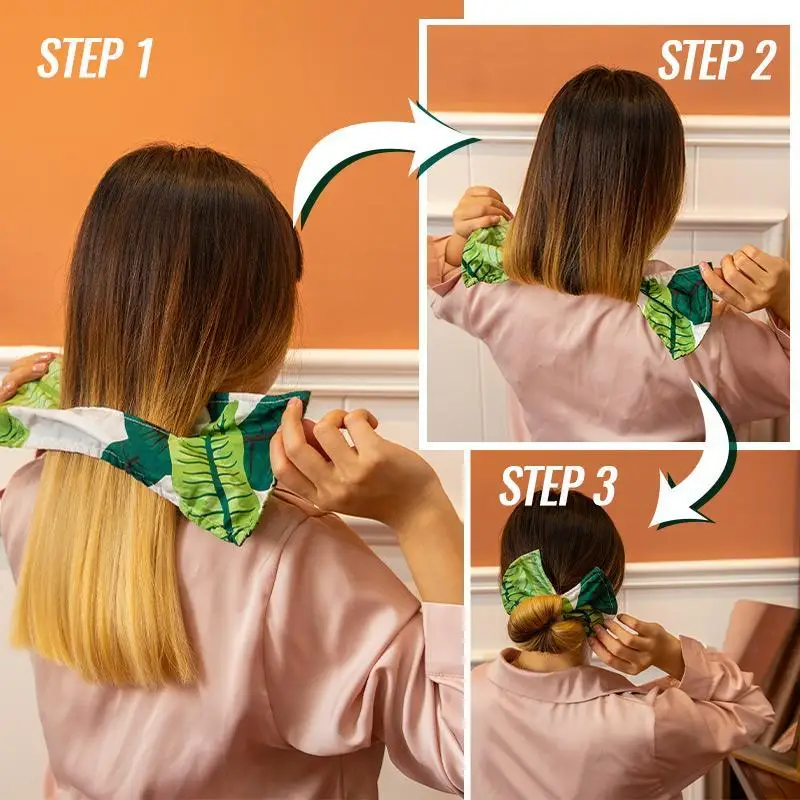 STEP 1

STEP 2

STEP 3