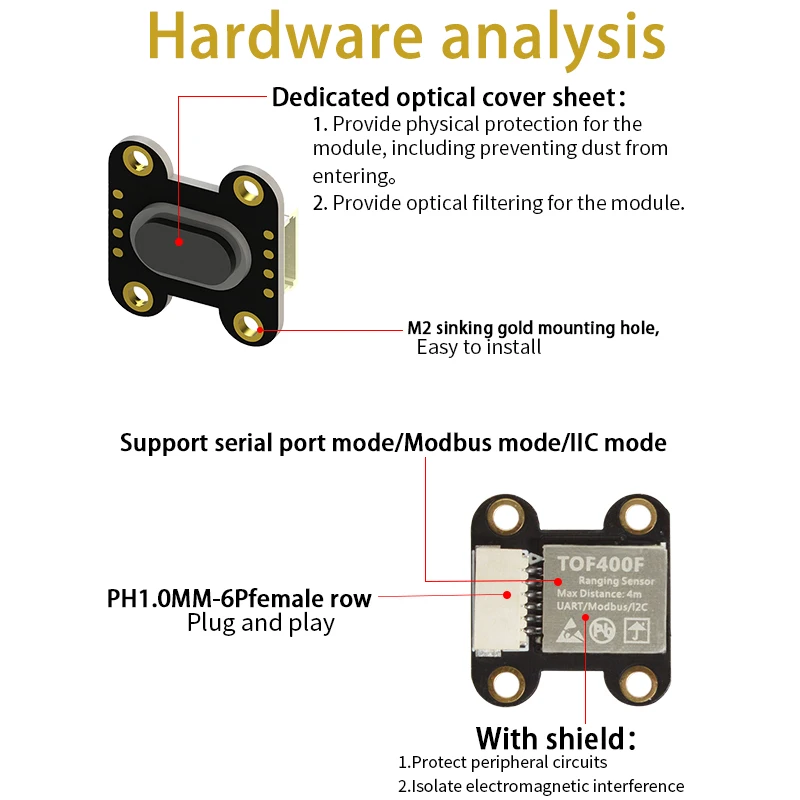 Hardware analysis

Dedicated optical cover sheet：

1. Provide physical protection for the module, including preventing dust from entering。

2. Provide optical filtering for the module.

M2 sinking gold mounting hole, Easy to install

Support serial port mode/Modbus mode/IIC mode

PH1.0MM-6Pfemale row
Plug and play

TOF400F
Ranging Sensor
Max Distance: 4m
UART/Modbus/I2C
Pb

With shield：
1.Protect peripheral circuits
2.Isolate electromagnetic interference