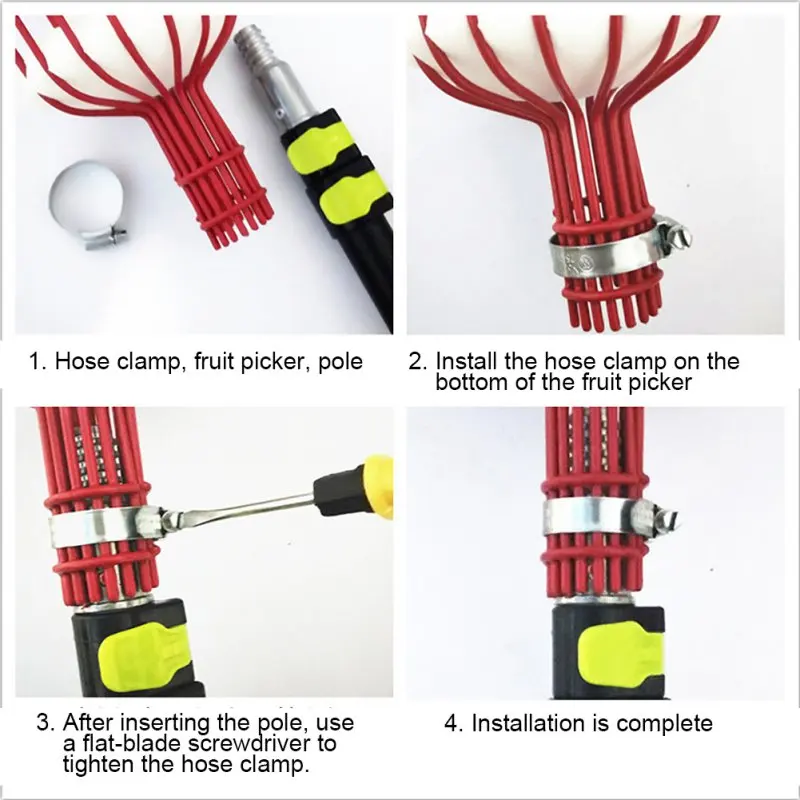 1. Hose clamp, fruit picker, pole

2. Install the hose clamp on the bottom of the fruit picker

3. After inserting the pole, use a flat-blade screwdriver to tighten the hose clamp.

4. Installation is complete