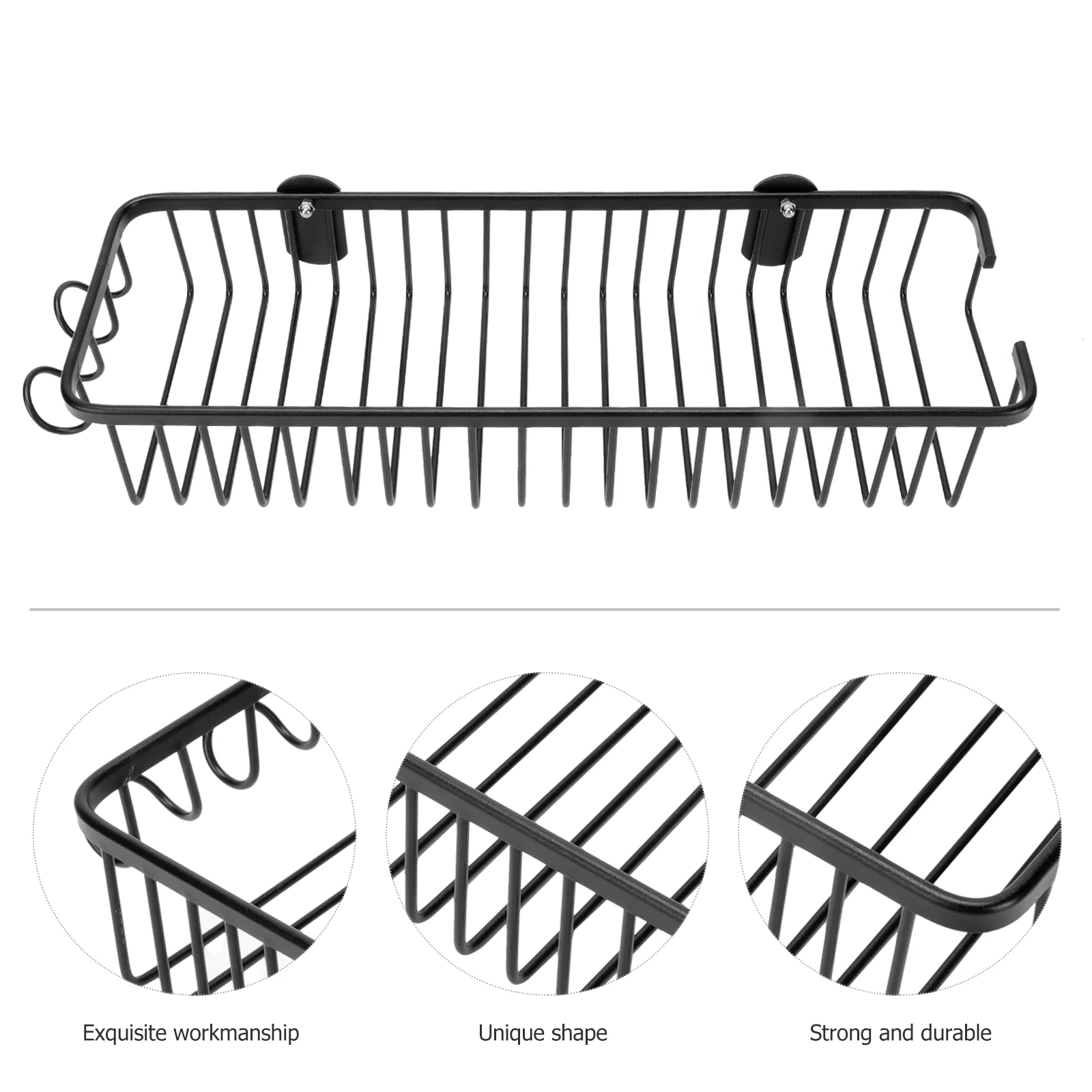 Exquisite workmanship

Unique shape

Strong and durable