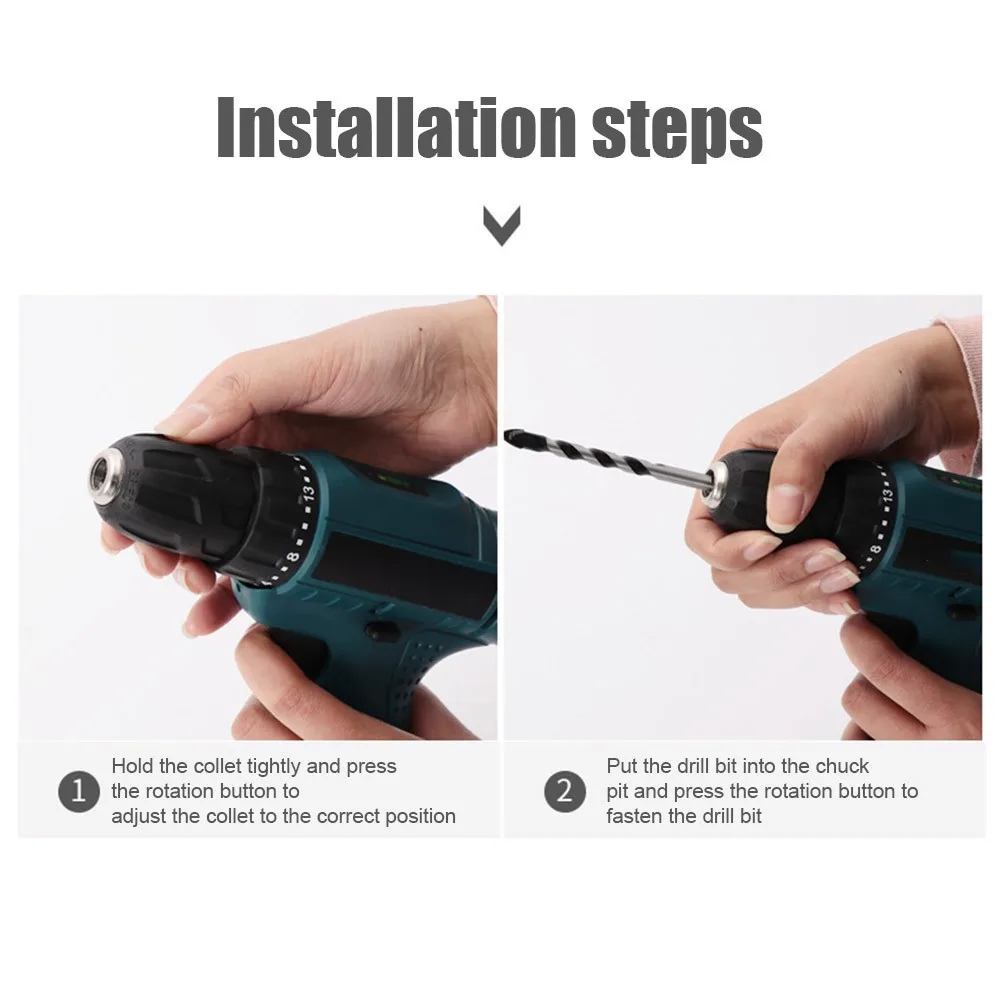 Installation steps

13
8

13
8

1 Hold the collet tightly and press the rotation button to adjust the collet to the correct position

2 Put the drill bit into the chuck pit and press the rotation button to fasten the drill bit