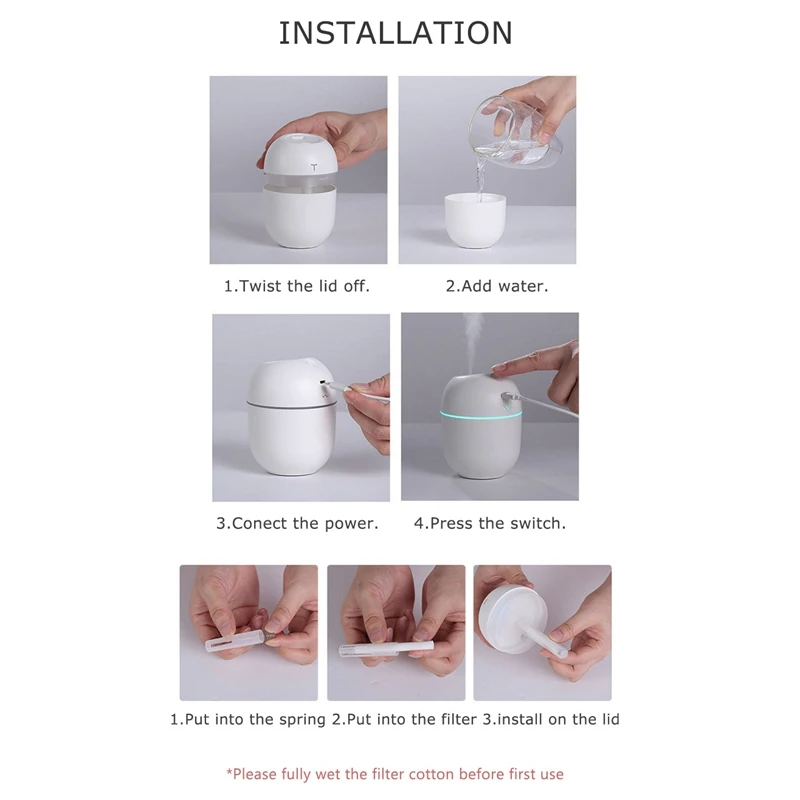 INSTALLATION

1.Twist the lid off.

2.Add water.

3.Conect the power.

4.Press the switch.

1.Put into the spring 2.Put into the filter 3.install on the lid

*Please fully wet the filter cotton before first use