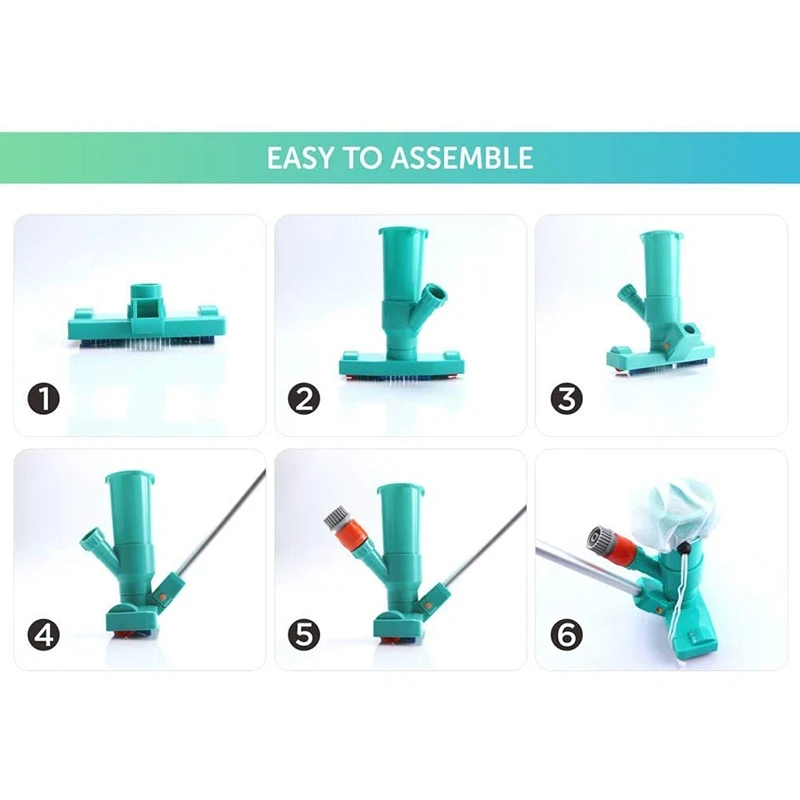 EASY TO ASSEMBLE

1

2

3

4

5

6