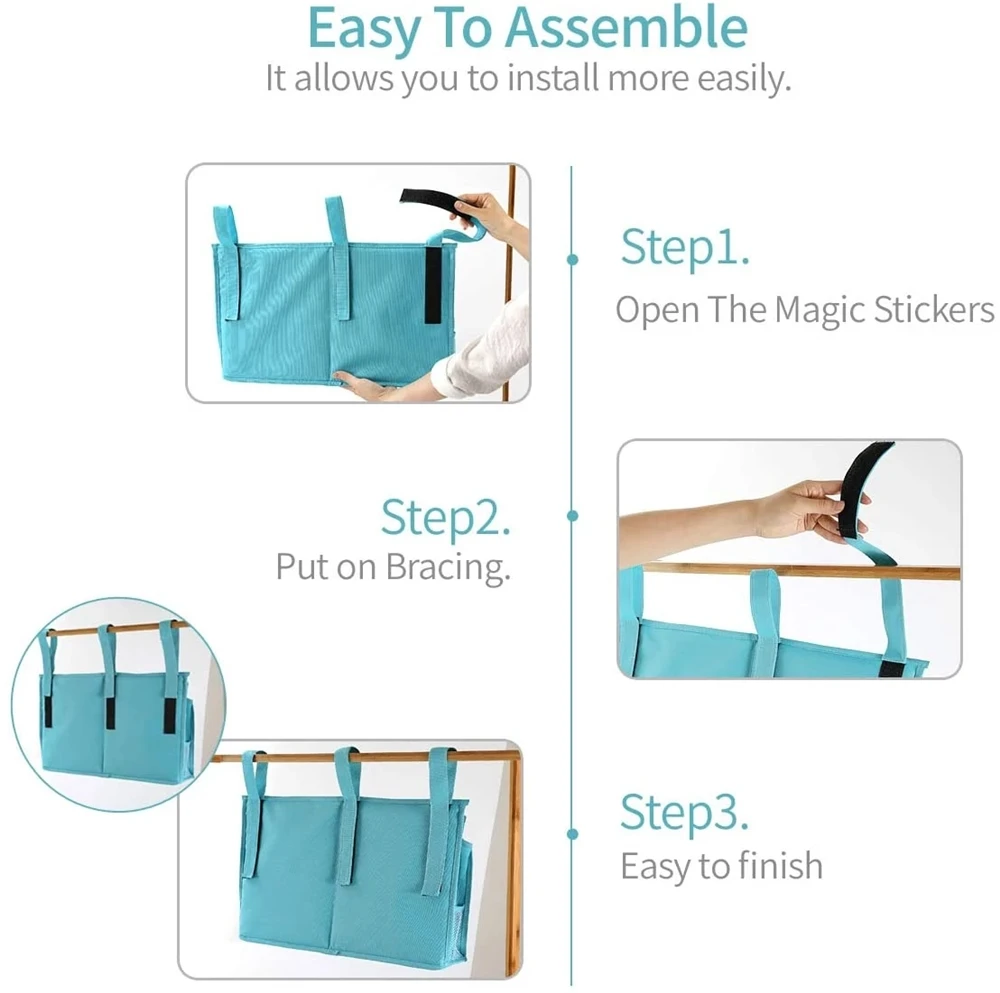 Easy To Assemble
It allows you to install more easily.

Step1.
Open The Magic Stickers

Step2.
Put on Bracing.

Step3.
Easy to finish