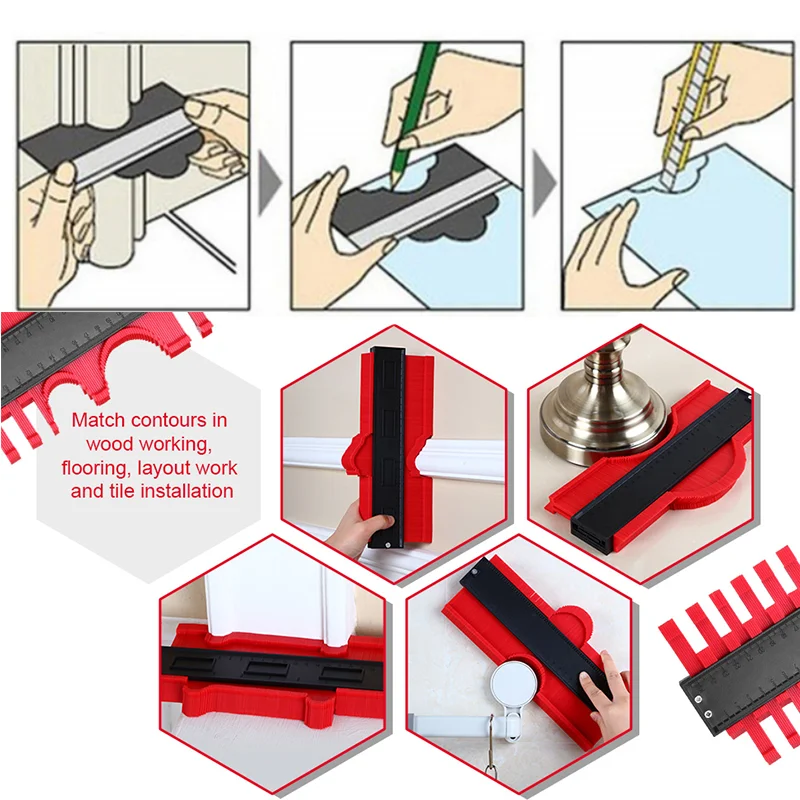 Match contours in wood working, flooring, layout work and tile installation