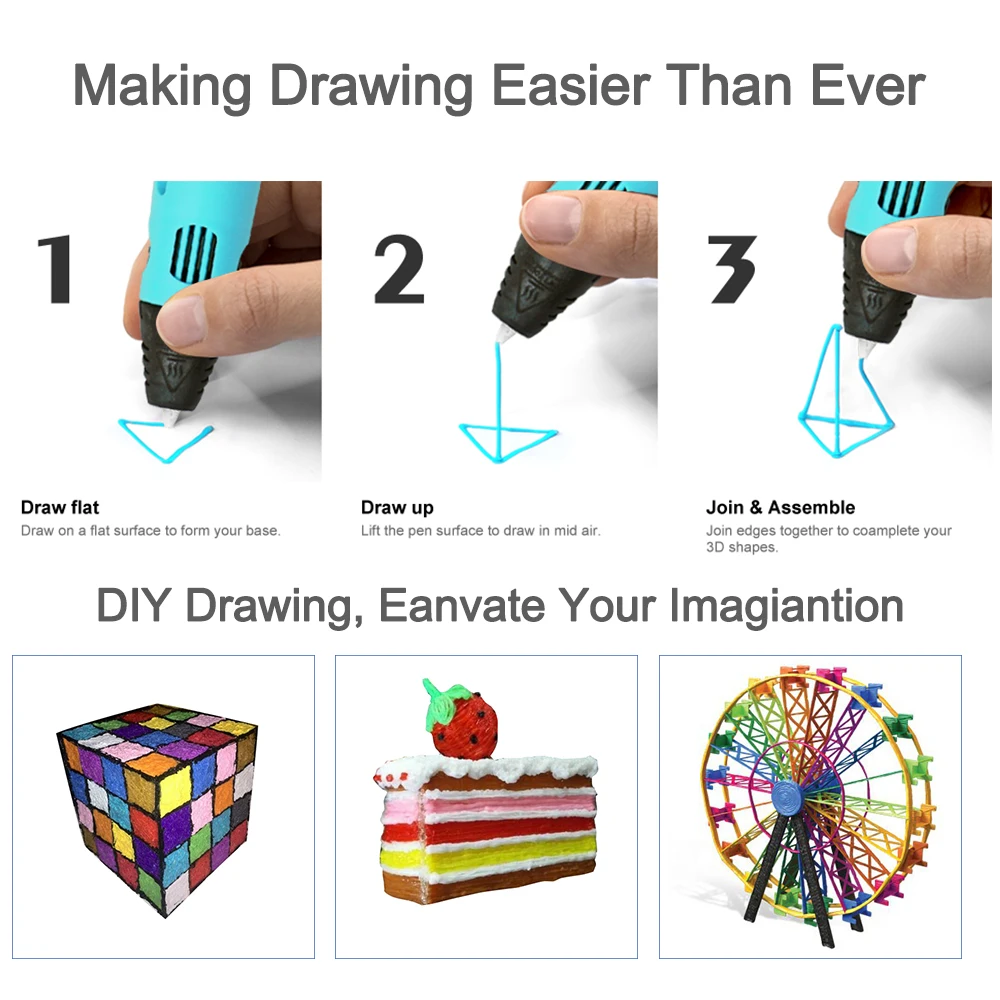 Making Drawing Easier Than Ever

1

2

3

Draw flat
Draw on a flat surface to form your base.

Draw up
Lift the pen surface to draw in mid air.

Join & Assemble
Join edges together to coamplete your 3D shapes.

DIY Drawing, Eanvate Your Imagiantion