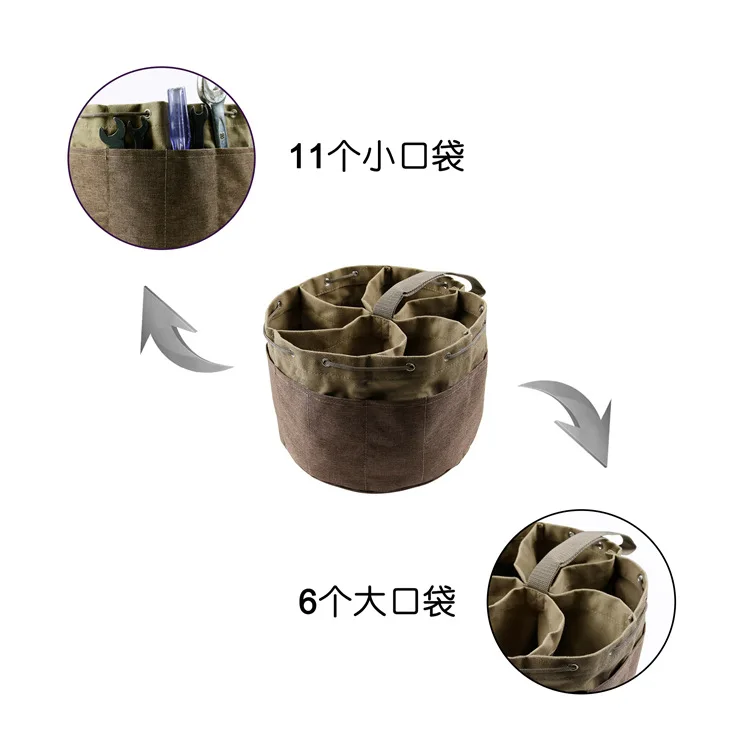 11个小口袋

6个大口袋