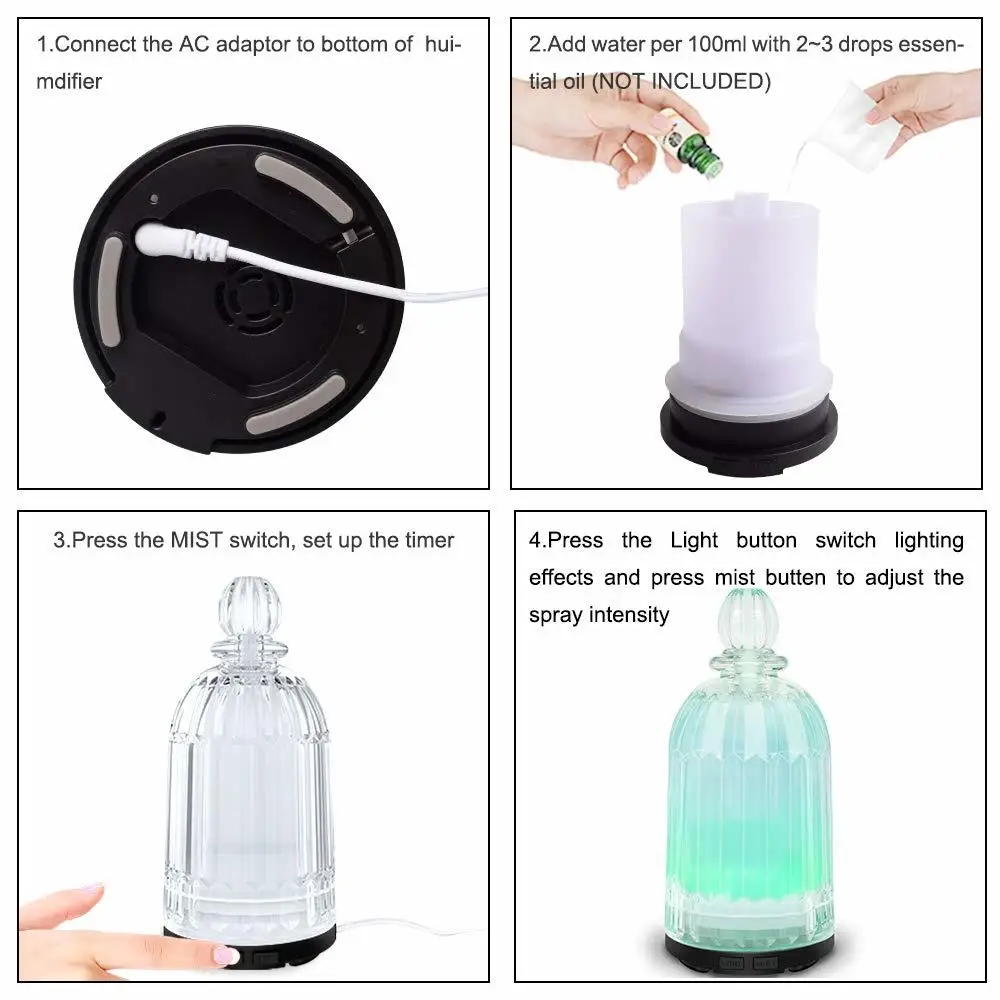 1.Connect the AC adaptor to bottom of huimdifier

2.Add water per 100ml with 2~3 drops essential oil (NOT INCLUDED)

3.Press the MIST switch, set up the timer

4.Press the Light button switch lighting effects and press mist butten to adjust the spray intensity