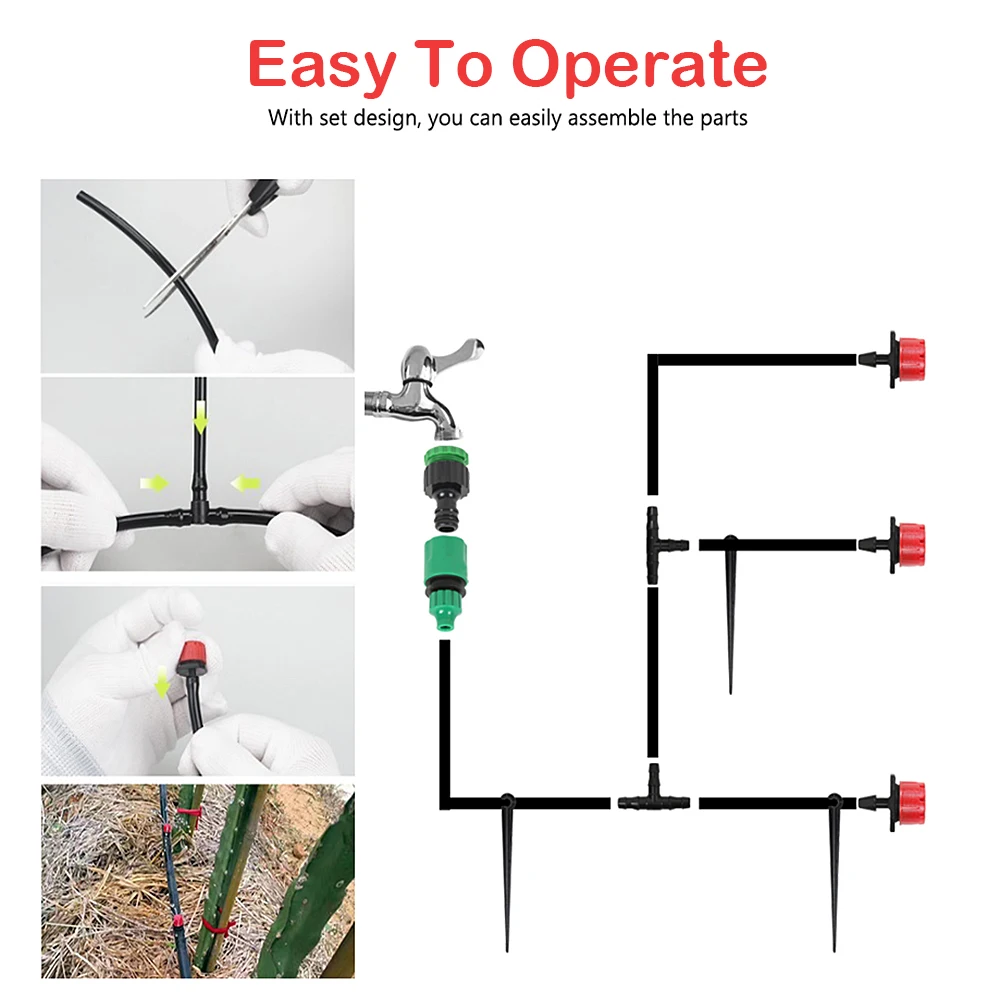 Easy To Operate

With set design, you can easily assemble the parts