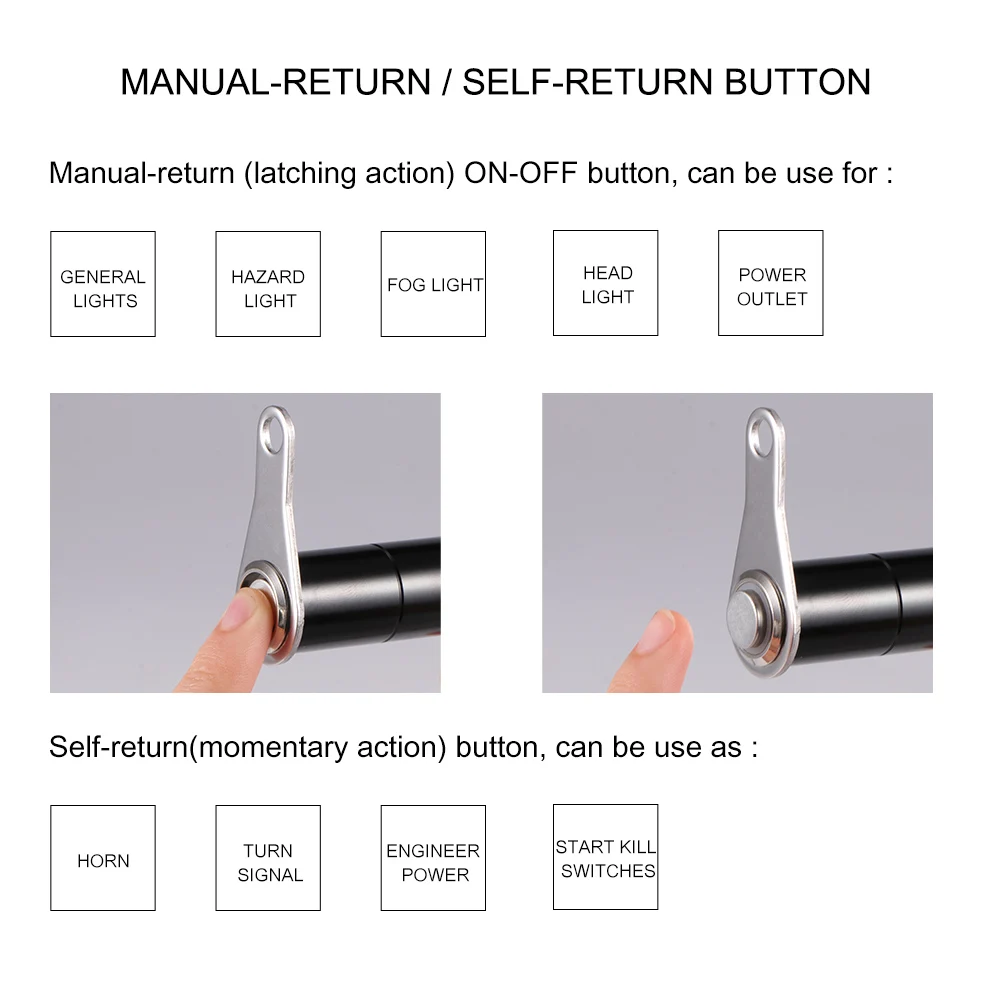 MANUAL-RETURN / SELF-RETURN BUTTON

Manual-return (latching action) ON-OFF button, can be use for :

GENERAL LIGHTS

HAZARD LIGHT

FOG LIGHT

HEAD LIGHT

POWER OUTLET

Self-return(momentary action) button, can be use as :

HORN

TURN SIGNAL

ENGINEER POWER

START KILL SWITCHES