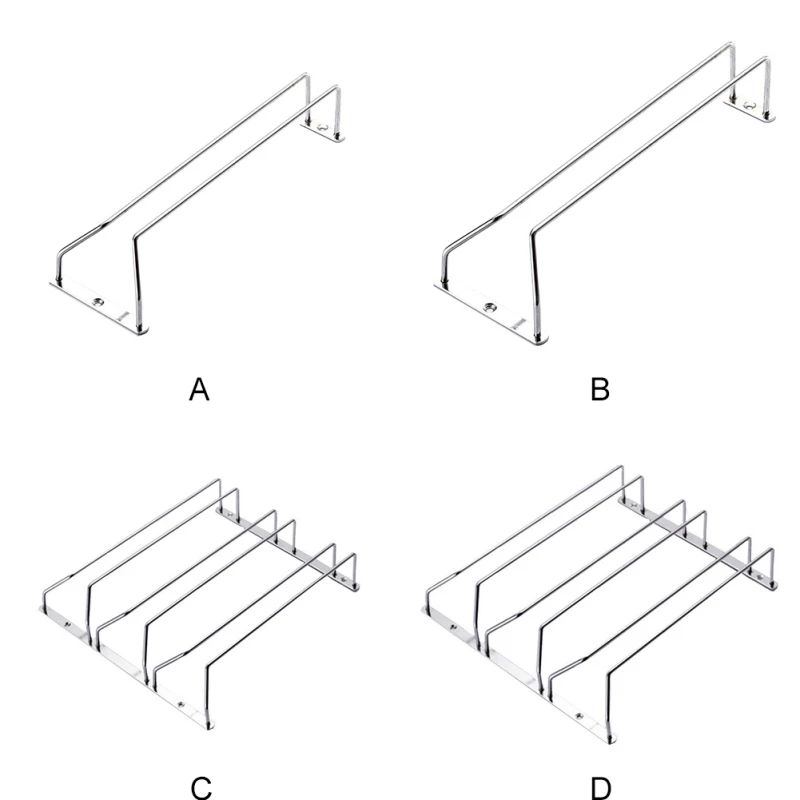 A

B

C

D