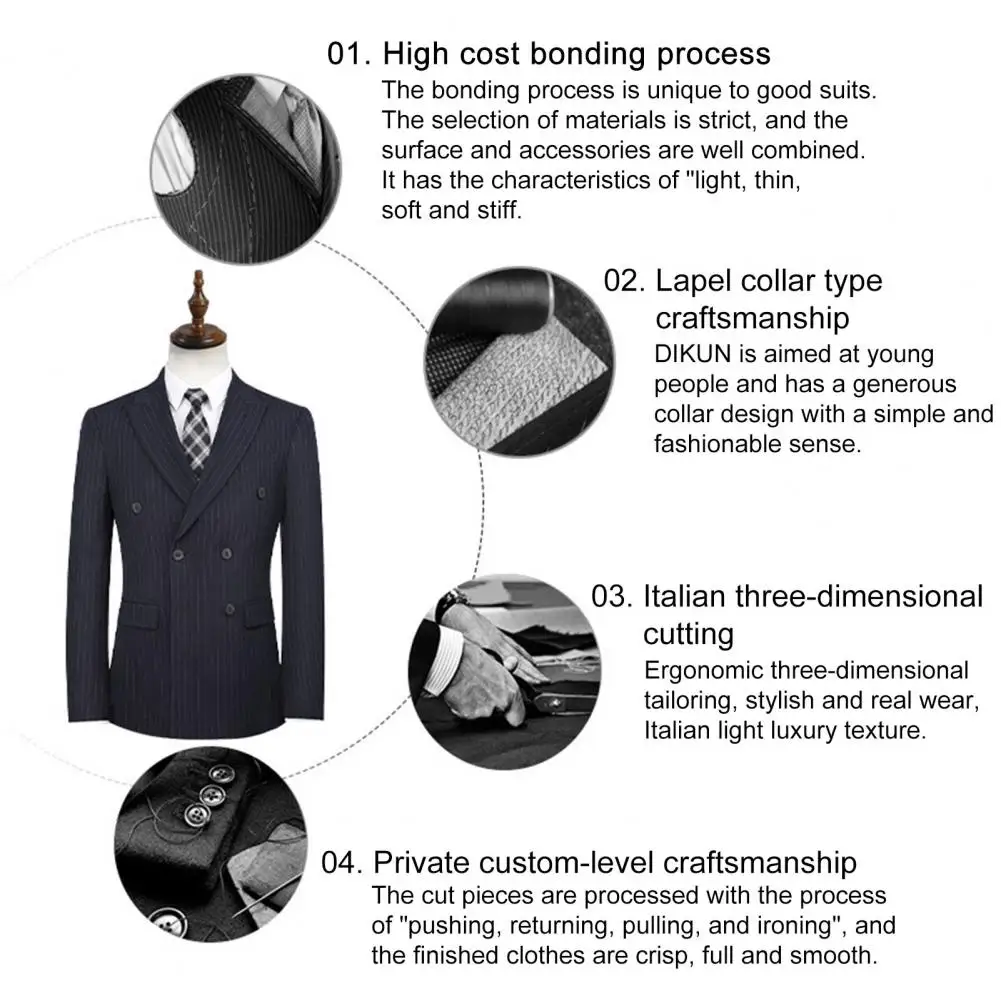 01. High cost bonding process
The bonding process is unique to good suits. The selection of materials is strict, and the surface and accessories are well combined. It has the characteristics of "light, thin, soft and stiff.

02. Lapel collar type craftsmanship
DIKUN is aimed at young people and has a generous collar design with a simple and fashionable sense.

03. Italian three-dimensional cutting
Ergonomic three-dimensional tailoring, stylish and real wear, Italian light luxury texture.

04. Private custom-level craftsmanship
The cut pieces are processed with the process of "pushing, returning, pulling, and ironing", and the finished clothes are crisp, full and smooth.