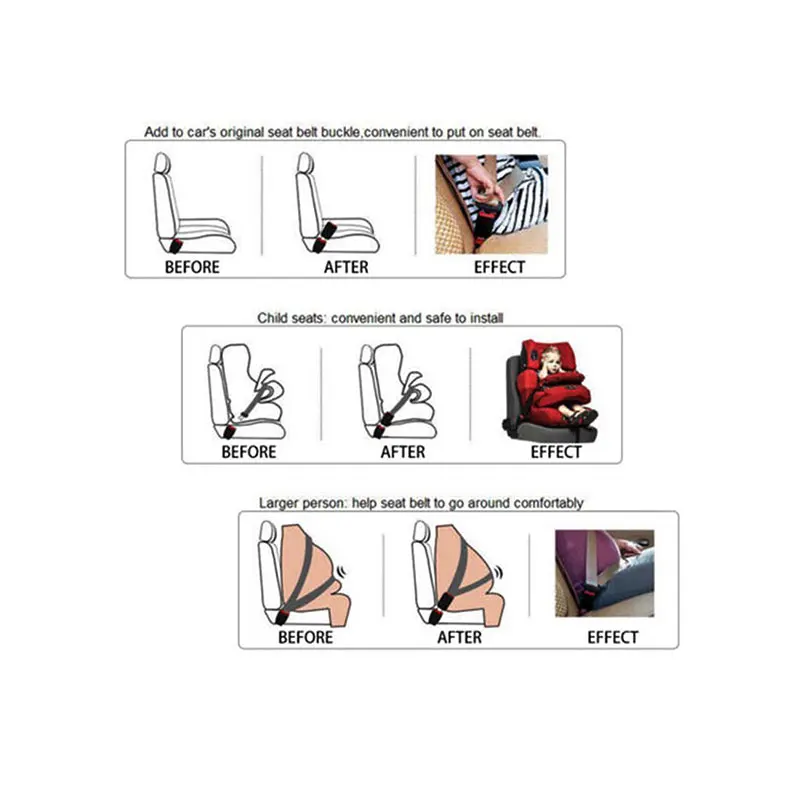 Add to car's original seat belt buckle,convenient to put on seat belt.

BEFORE AFTER EFFECT

Child seats: convenient and safe to install

BEFORE AFTER EFFECT

Larger person: help seat belt to go around comfortably

BEFORE AFTER EFFECT