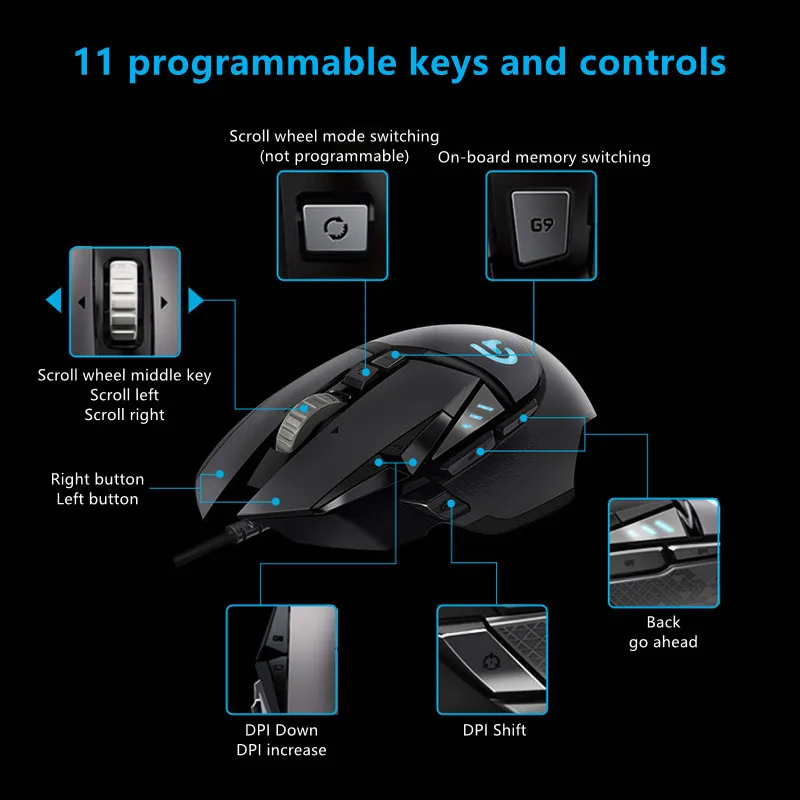 11 programmable keys and controls

Scroll wheel mode switching (not programmable)

On-board memory switching

G9

Scroll wheel middle key
Scroll left
Scroll right

Right button
Left button

Back
go ahead

DPI Down
DPI increase

DPI Shift