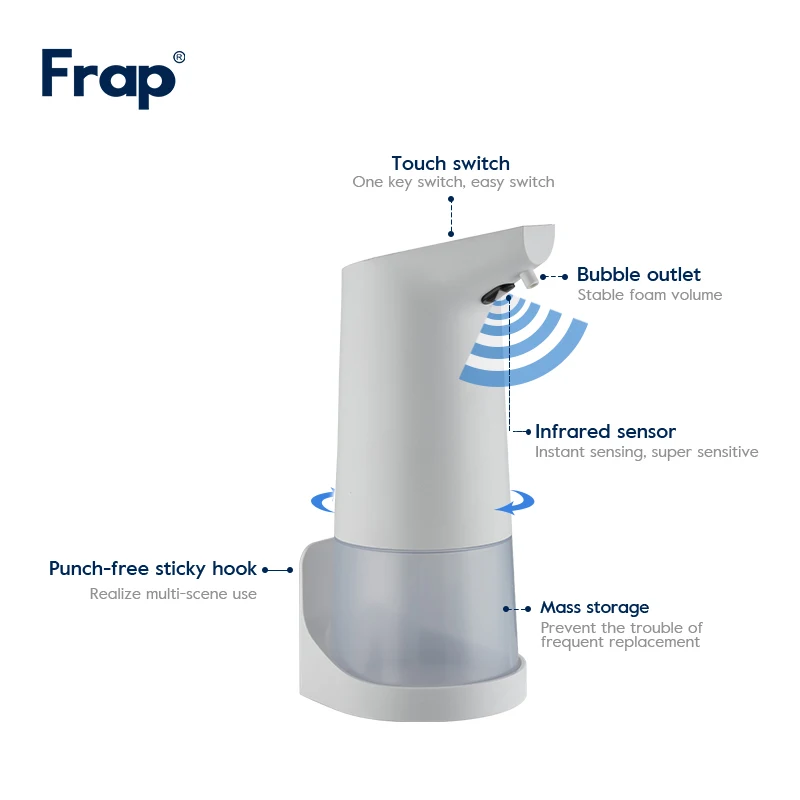 Frap®

Touch switch
One key switch, easy switch

Bubble outlet
Stable foam volume

Infrared sensor
Instant sensing, super sensitive

Punch-free sticky hook
Realize multi-scene use

Mass storage
Prevent the trouble of frequent replacement