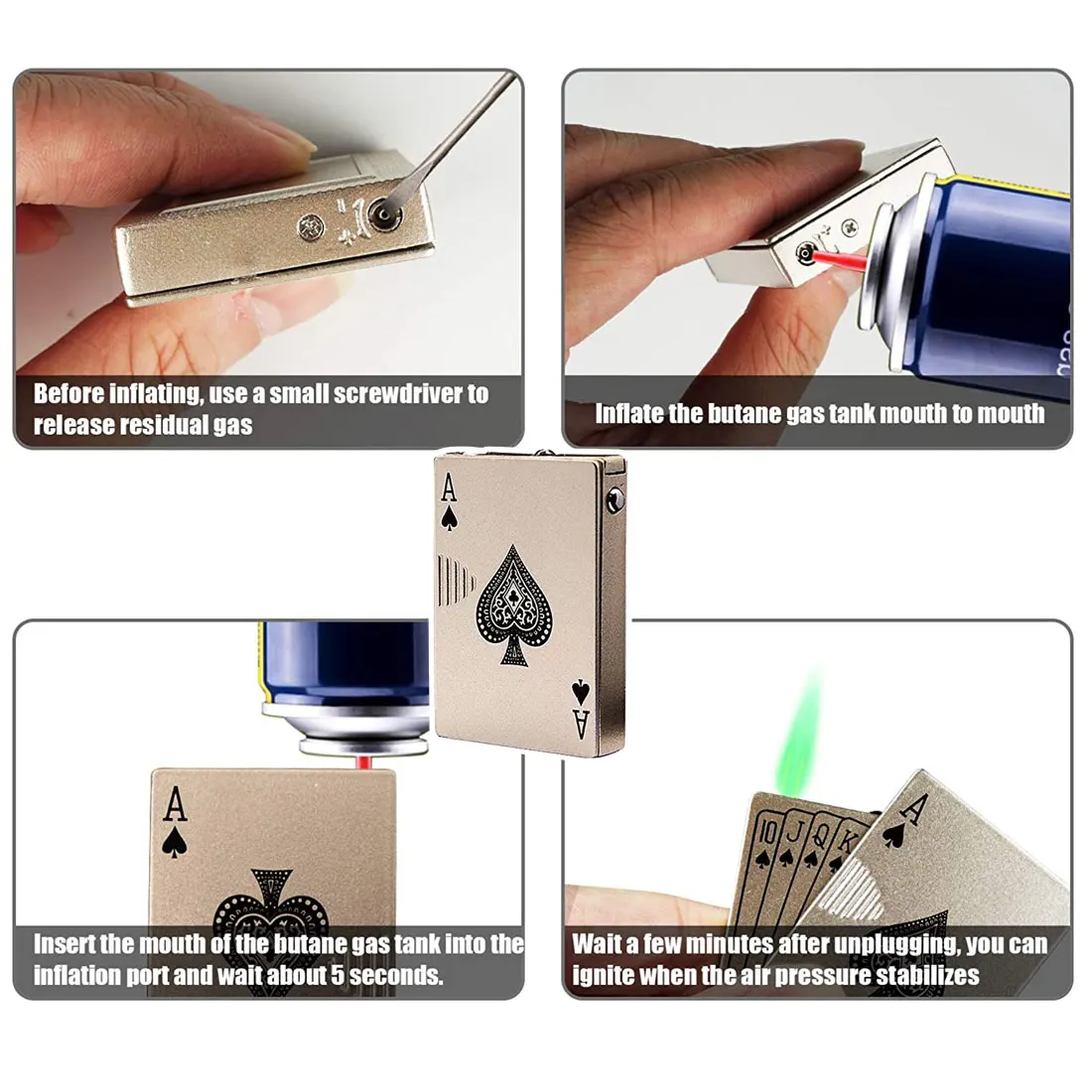 Before inflating, use a small screwdriver to release residual gas

Inflate the butane gas tank mouth to mouth

A

A

A

Insert the mouth of the butane gas tank into the inflation port and wait about 5 seconds.

10 J Q K A

Wait a few minutes after unplugging, you can ignite when the air pressure stabilizes