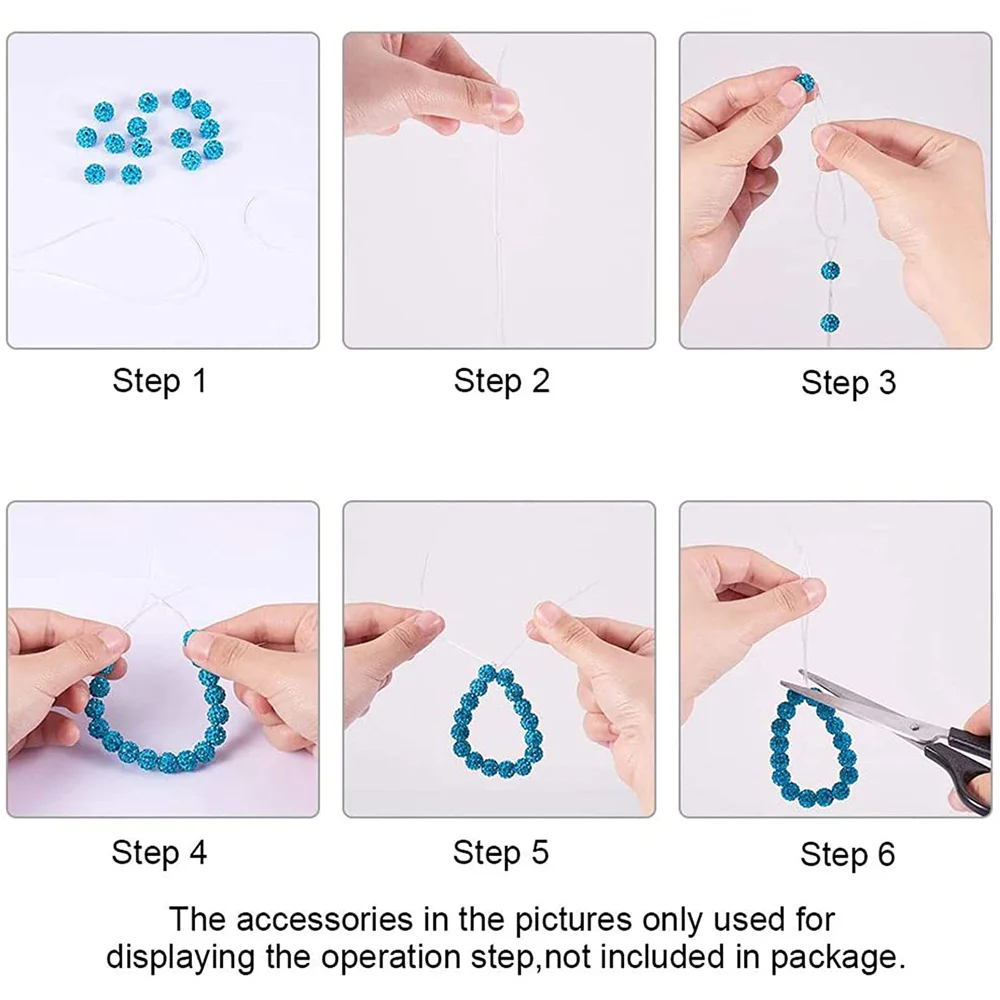 Step 1

Step 2

Step 3

Step 4

Step 5

Step 6

The accessories in the pictures only used for displaying the operation step,not included in package.