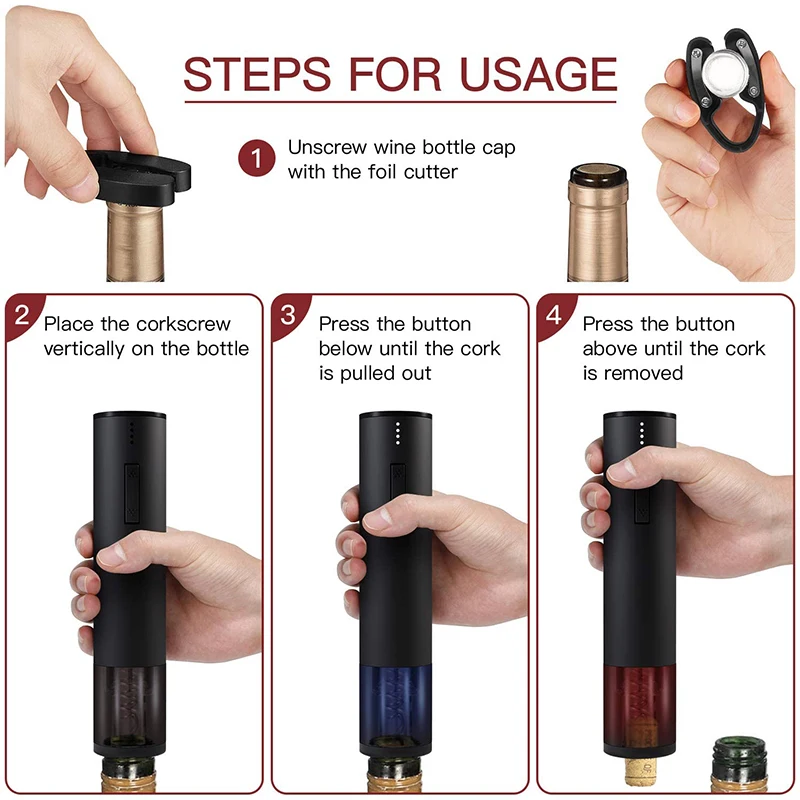 STEPS FOR USAGE

1 Unscrew wine bottle cap with the foil cutter

2 Place the corkscrew vertically on the bottle

3 Press the button below until the cork is pulled out

4 Press the button above until the cork is removed