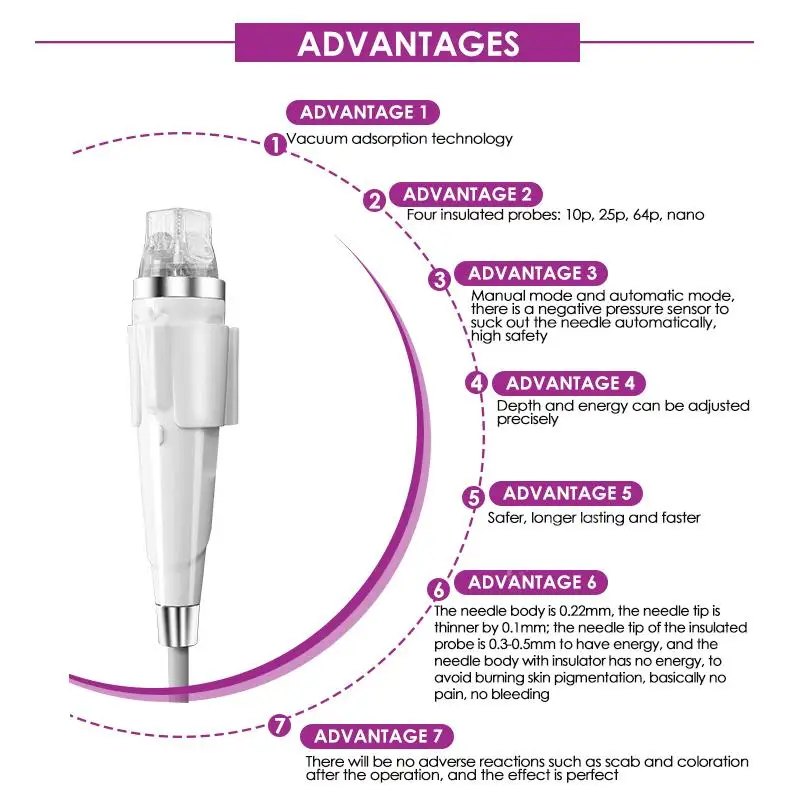 ADVANTAGES

ADVANTAGE 1

1 Vacuum adsorption technology

2 ADVANTAGE 2

Four insulated probes: 10p, 25p, 64p, nano

3 ADVANTAGE 3

Manual mode and automatic mode, there is a negative pressure sensor to suck out the needle automatically, high safety

4 ADVANTAGE 4

Depth and energy can be adjusted precisely

5 ADVANTAGE 5

Safer, longer lasting and faster

6 ADVANTAGE 6

The needle body is 0.22mm, the needle tip is thinner by 0.1mm; the needle tip of the insulated probe is 0.3-0.5mm to have energy, and the needle body with insulator has no energy, to avoid burning skin pigmentation, basically no pain, no bleeding

7 ADVANTAGE 7

There will be no adverse reactions such as scab and coloration after the operation, and the effect is perfect