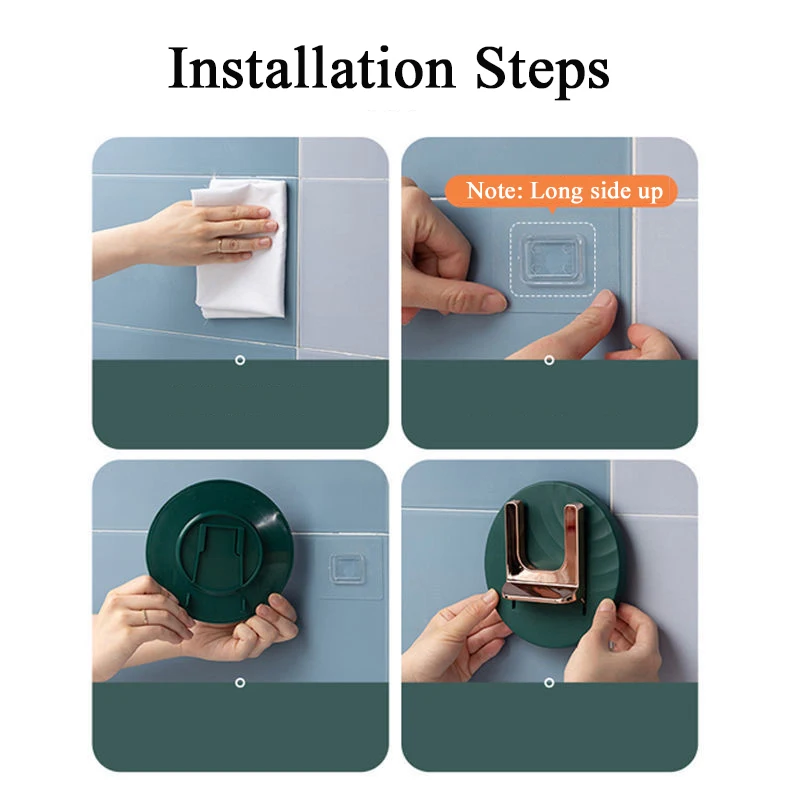 Installation Steps

Note: Long side up