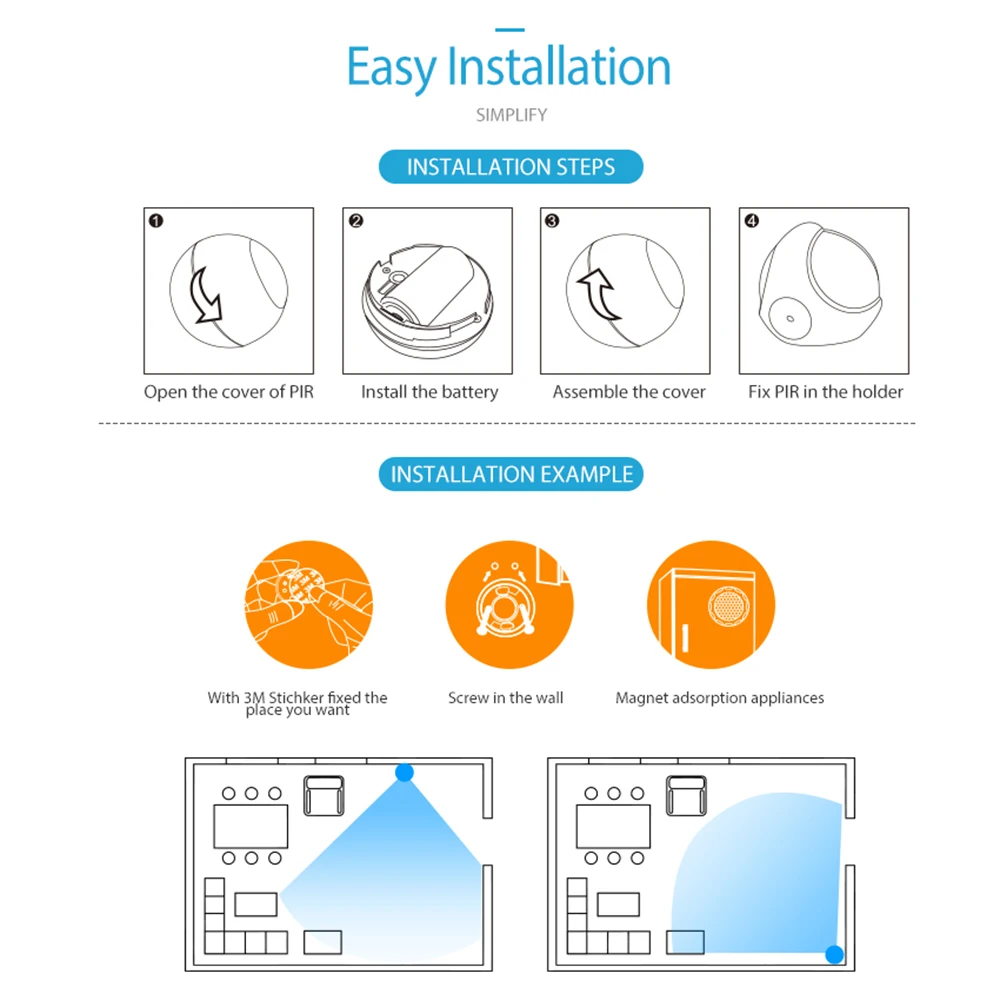 Easy Installation

SIMPLIFY

INSTALLATION STEPS

1
Open the cover of PIR

2
Install the battery

3
Assemble the cover

4
Fix PIR in the holder

INSTALLATION EXAMPLE

With 3M Stichker fixed the place you want

Screw in the wall

Magnet adsorption appliances