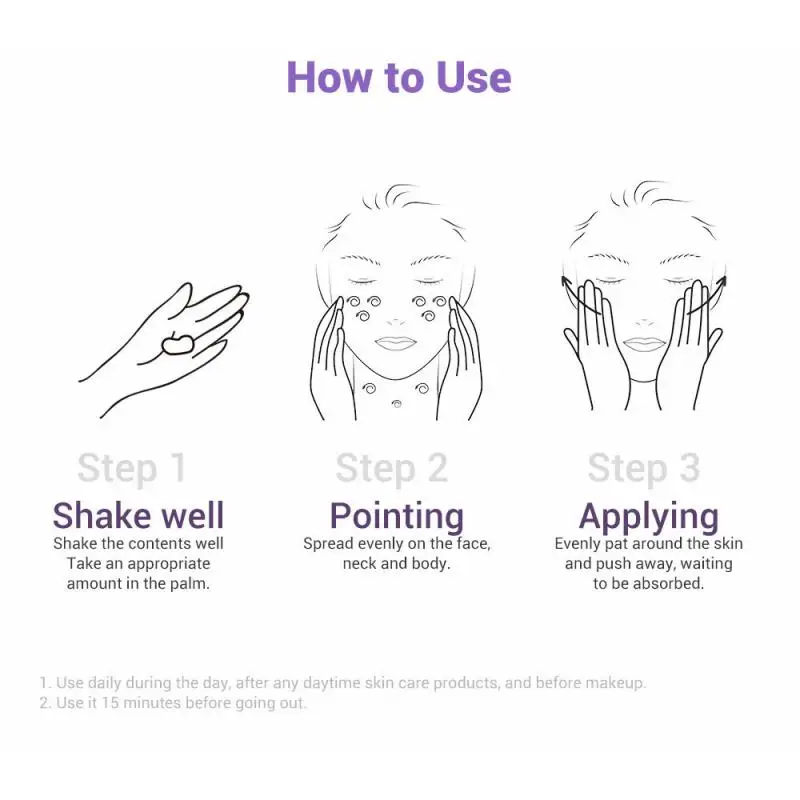 How to Use

Step 1
Shake well
Shake the contents well
Take an appropriate amount in the palm.

Step 2
Pointing
Spread evenly on the face, neck and body.

Step 3
Applying
Evenly pat around the skin and push away, waiting to be absorbed.

1. Use daily during the day, after any daytime skin care products, and before makeup.
2. Use it 15 minutes before going out.