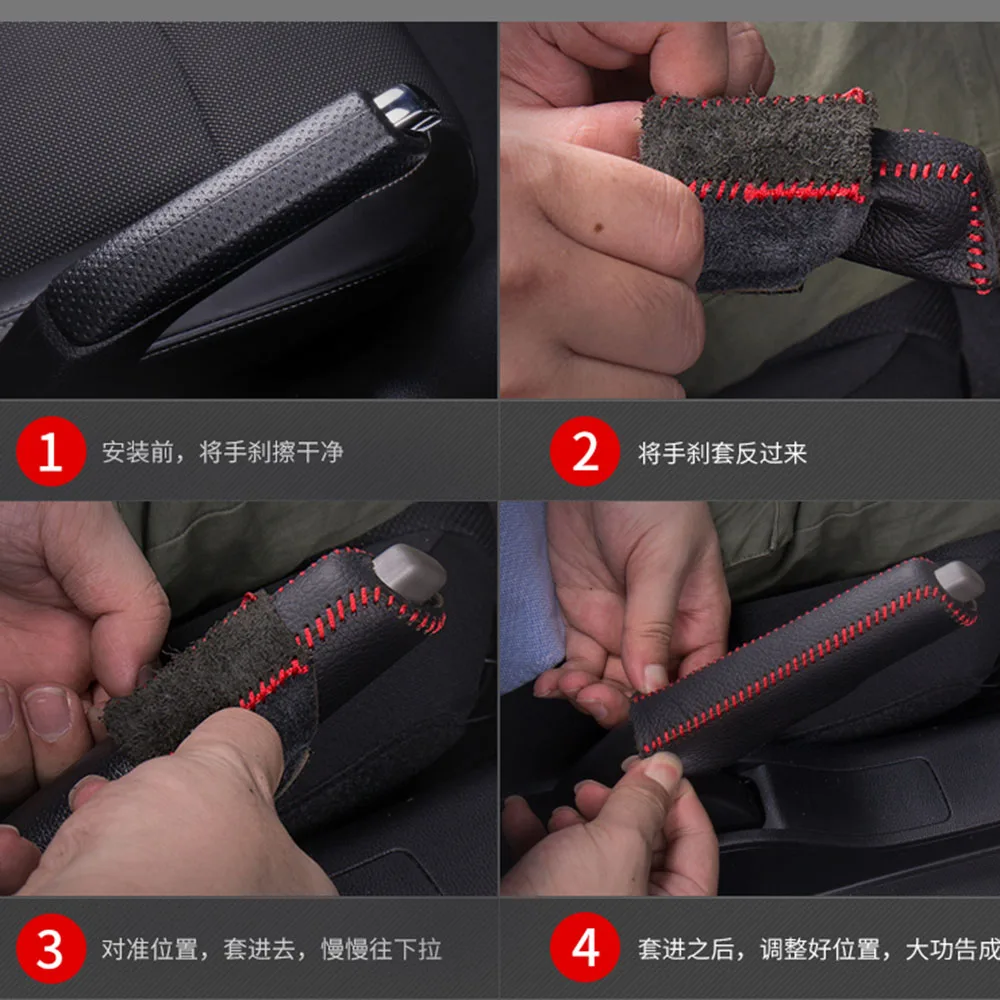 1 安装前，将手刹擦干净

2 将手刹套反过来

3 对准位置，套进去，慢慢往下拉

4 套进之后，调整好位置，大功告成