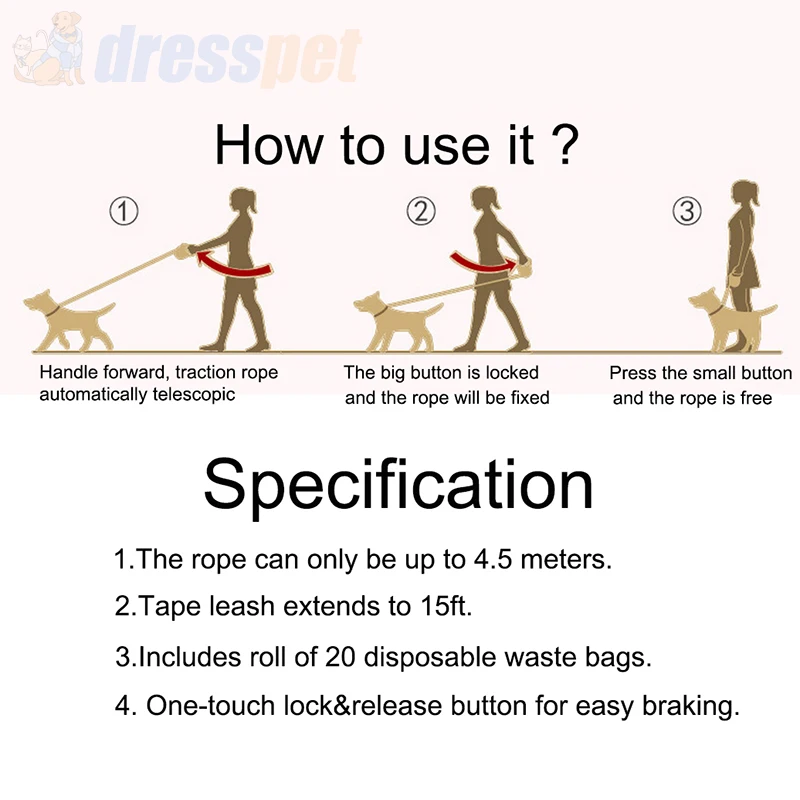 dresspet

How to use it ?

①

Handle forward, traction rope automatically telescopic

②

The big button is locked and the rope will be fixed

③

Press the small button and the rope is free

Specification

1.The rope can only be up to 4.5 meters.

2.Tape leash extends to 15ft.

3.Includes roll of 20 disposable waste bags.

4. One-touch lock&release button for easy braking.