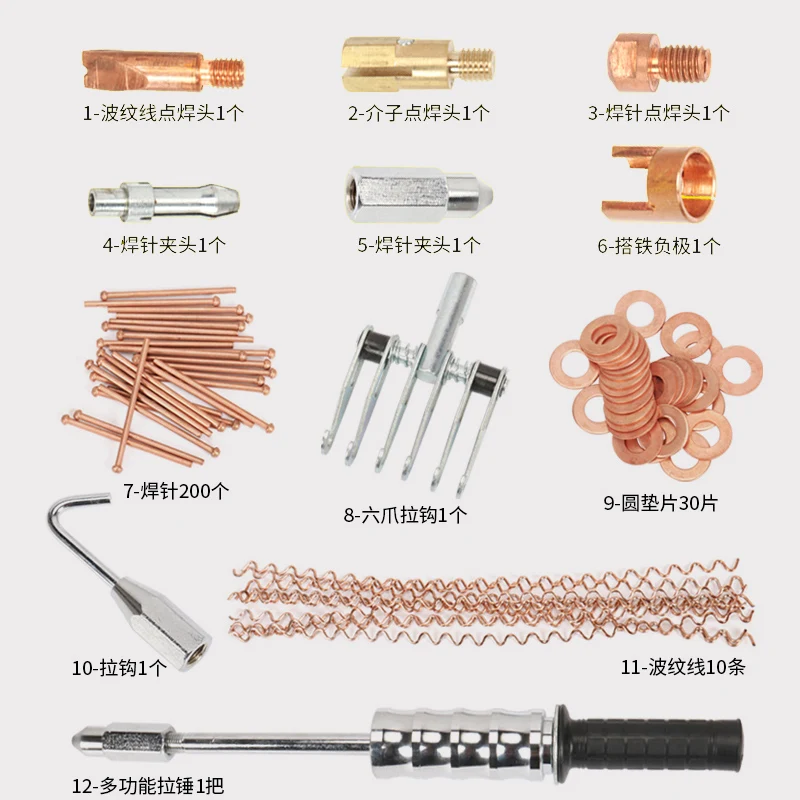 1-波纹线点焊头1个

2-介子点焊头1个

3-焊针点焊头1个

4-焊针夹头1个

5-焊针夹头1个

6-搭铁负极1个

7-焊针200个

8-六爪拉钩1个

9-圆垫片30片

10-拉钩1个

11-波纹线10条

12-多功能拉锤1把