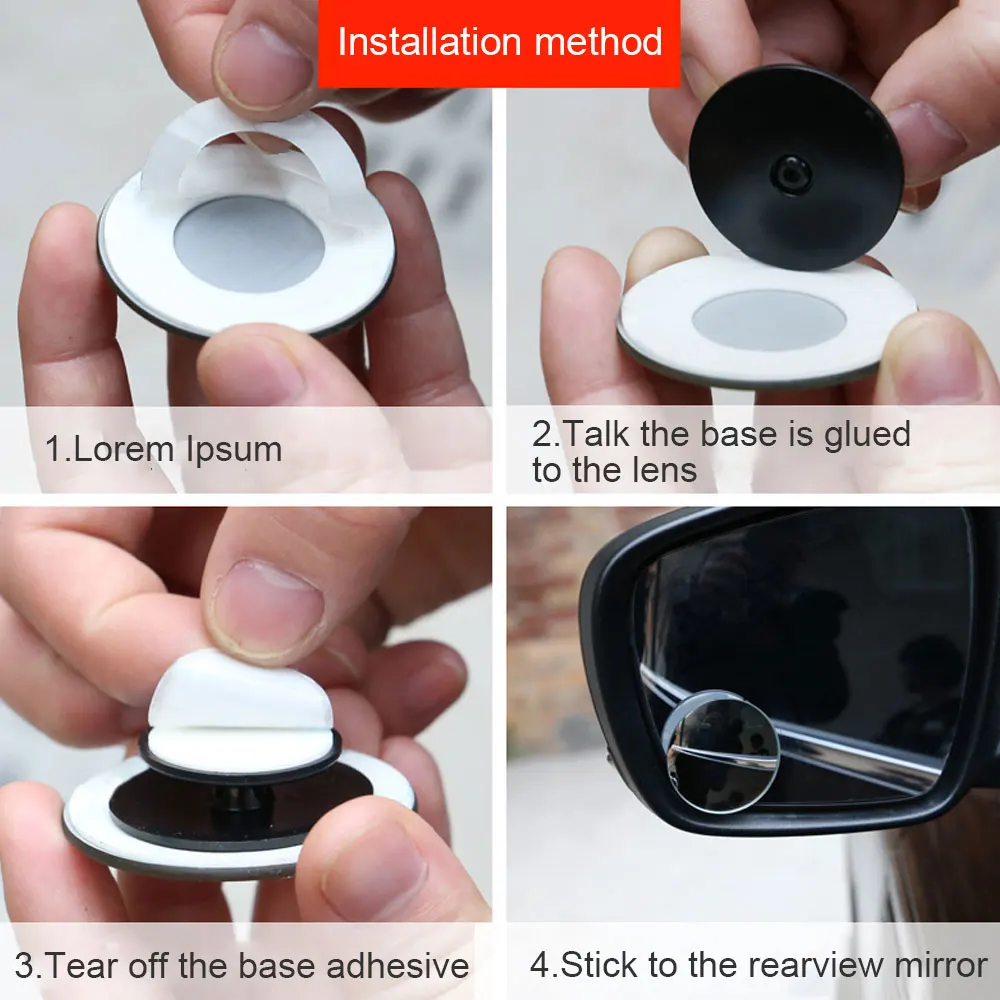 Installation method

1.Lorem Ipsum

2.Talk the base is glued to the lens

3.Tear off the base adhesive

4.Stick to the rearview mirror