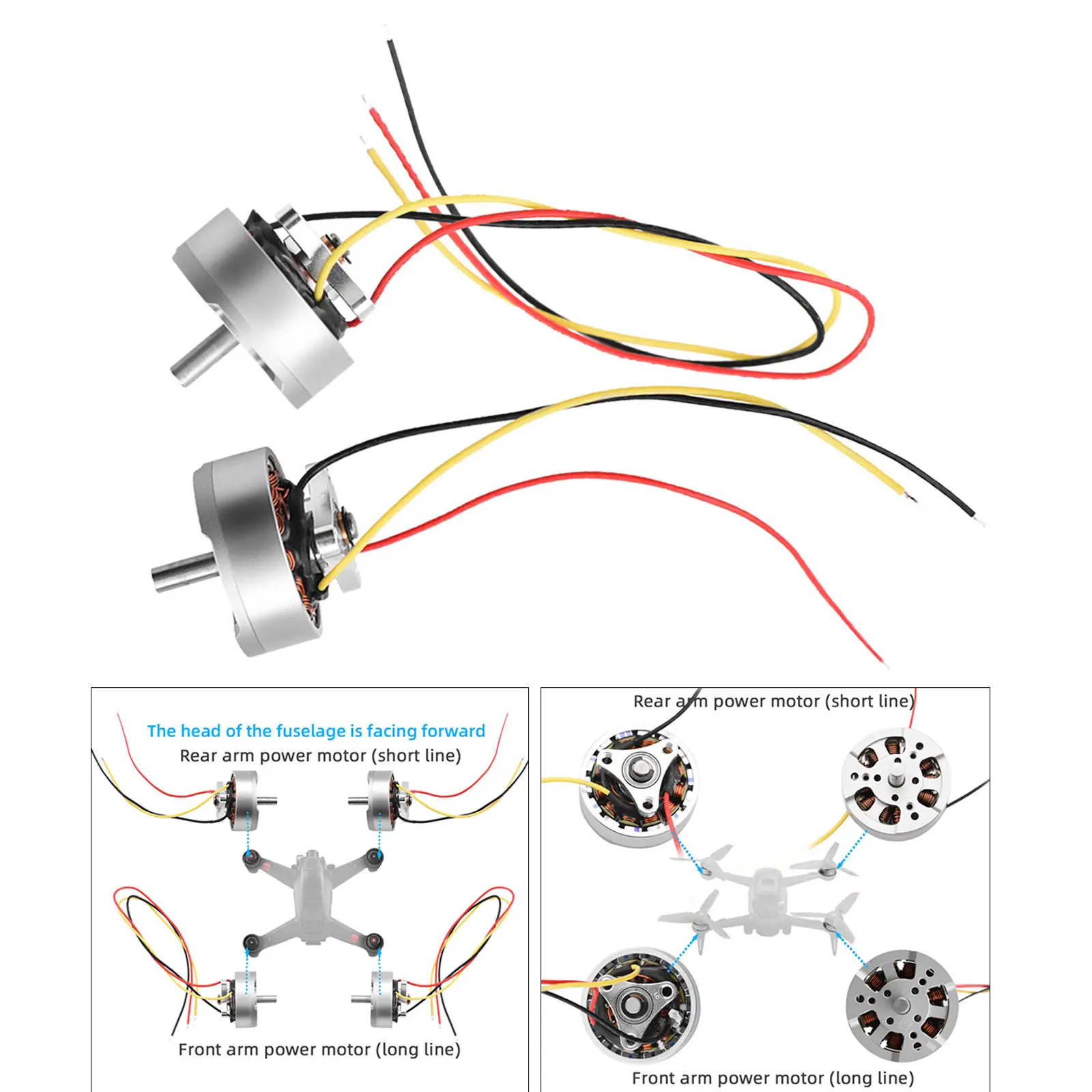 The head of the fuselage is facing forward
Rear arm power motor (short line)

Front arm power motor (long line)

Rear arm power motor (short line)

Front arm power motor (long line)