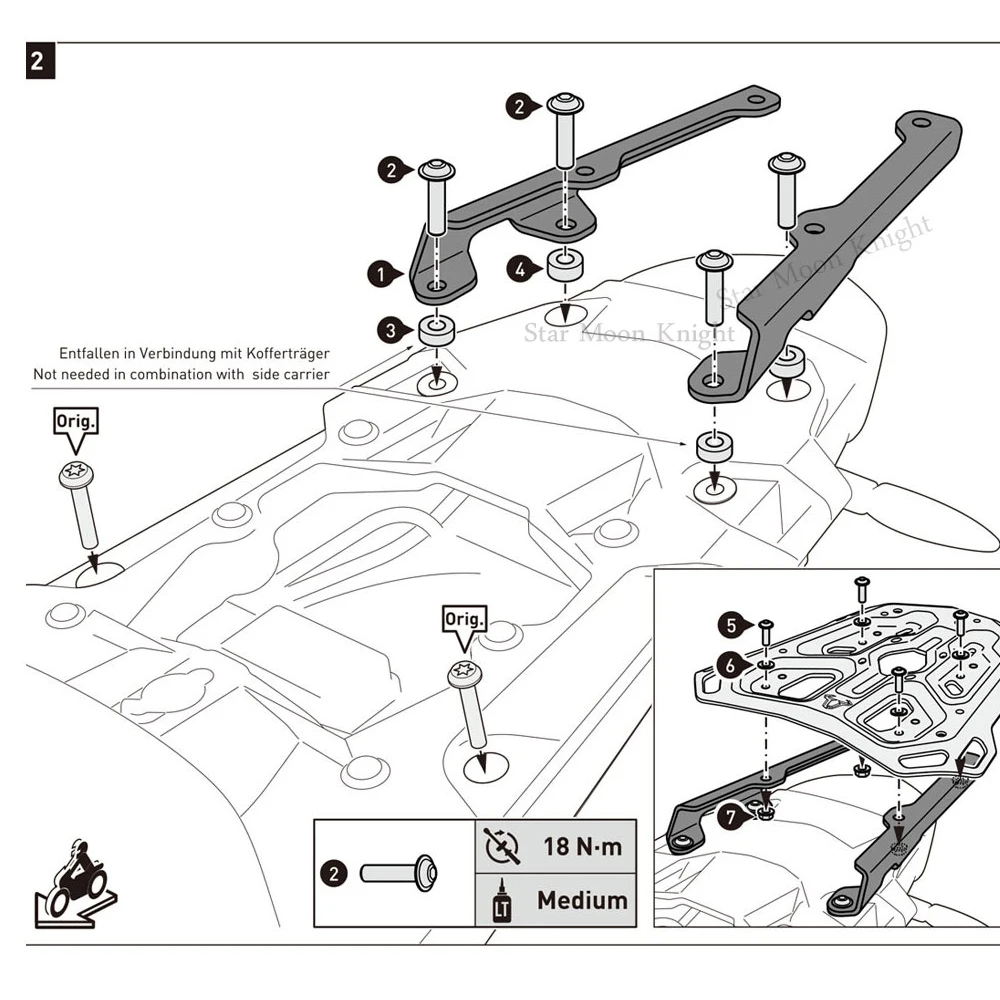 2

2

2

1

4

3

Star Moon Knight

Star Moon Knight

Entfallen in Verbindung mit Kofferträger
Not needed in combination with side carrier

Orig.

Orig.

5

6

7

2

18 N·m

LT

Medium