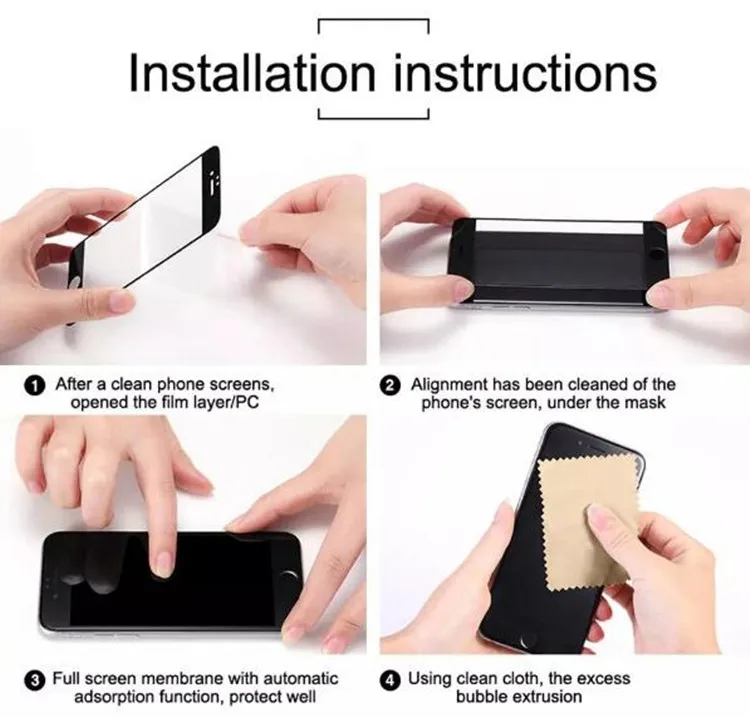 Installation instructions

1 After a clean phone screens, opened the film layer/PC

2 Alignment has been cleaned of the phone's screen, under the mask

3 Full screen membrane with automatic adsorption function, protect well

4 Using clean cloth, the excess bubble extrusion