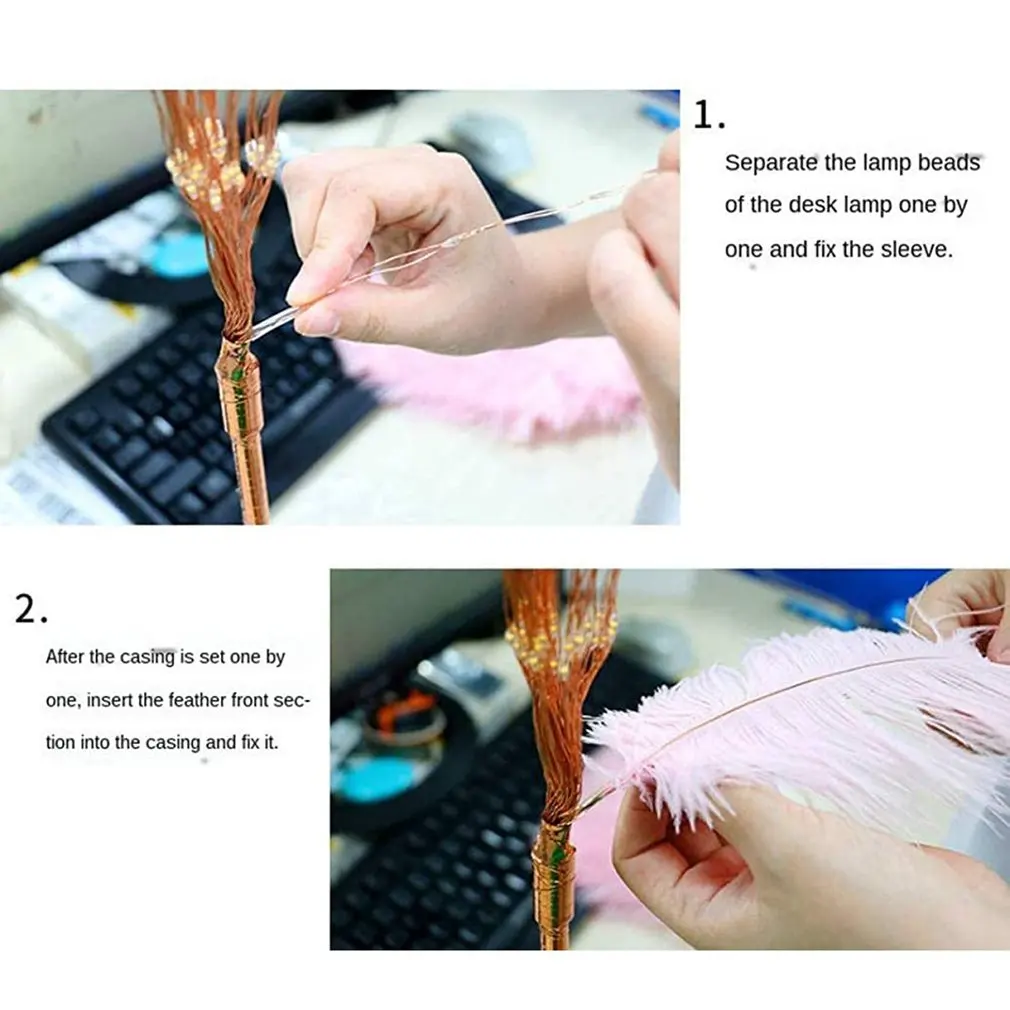 1.

Separate the lamp beads of the desk lamp one by one and fix the sleeve.

2.

After the casing is set one by one, insert the feather front section into the casing and fix it.